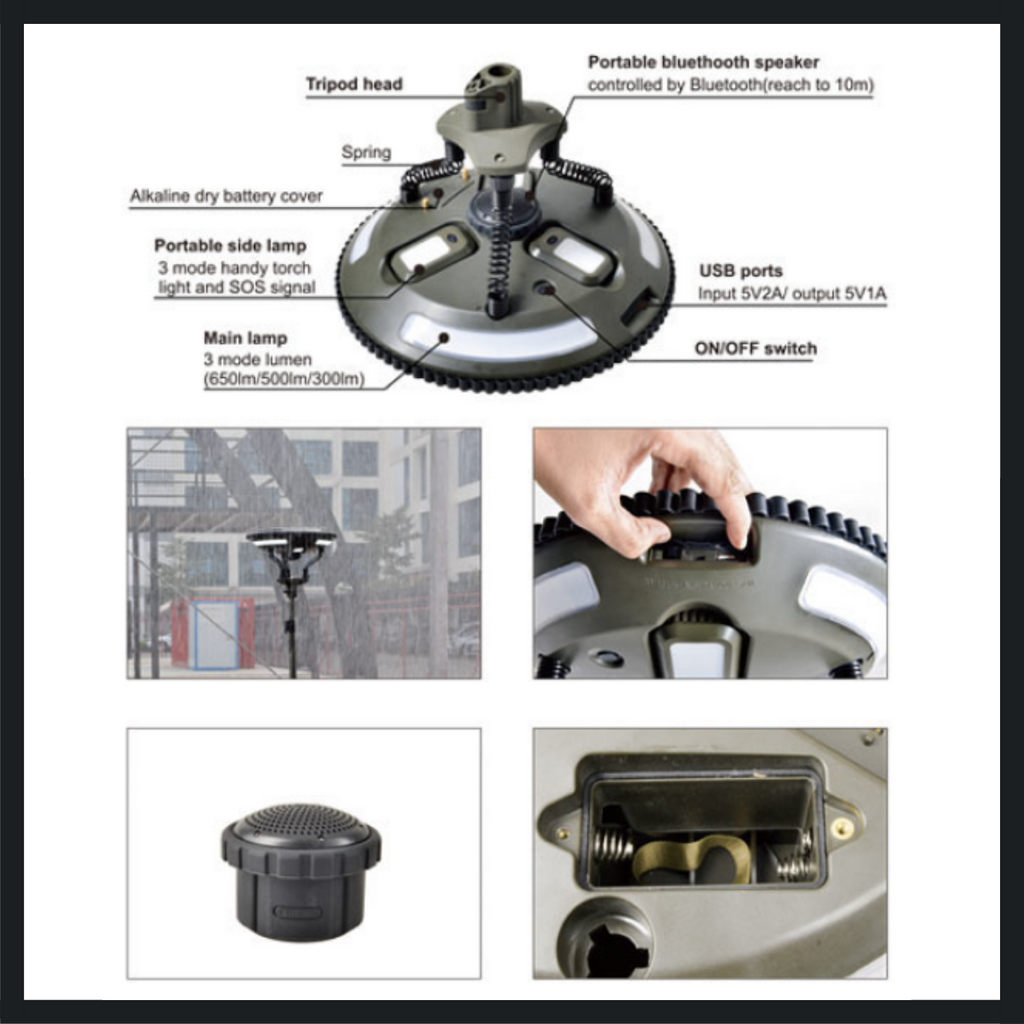 Tripod head

Portable bluethooth speaker
controlled by Bluetooth(reach to 10m)

Spring

Alkaline dry battery cover

Portable side lamp
3 mode handy torch light and SOS signal

USB ports
Input 5V2A/ output 5V1A

Main lamp
3 mode lumen (650lm/500lm/300lm)

ON/OFF switch