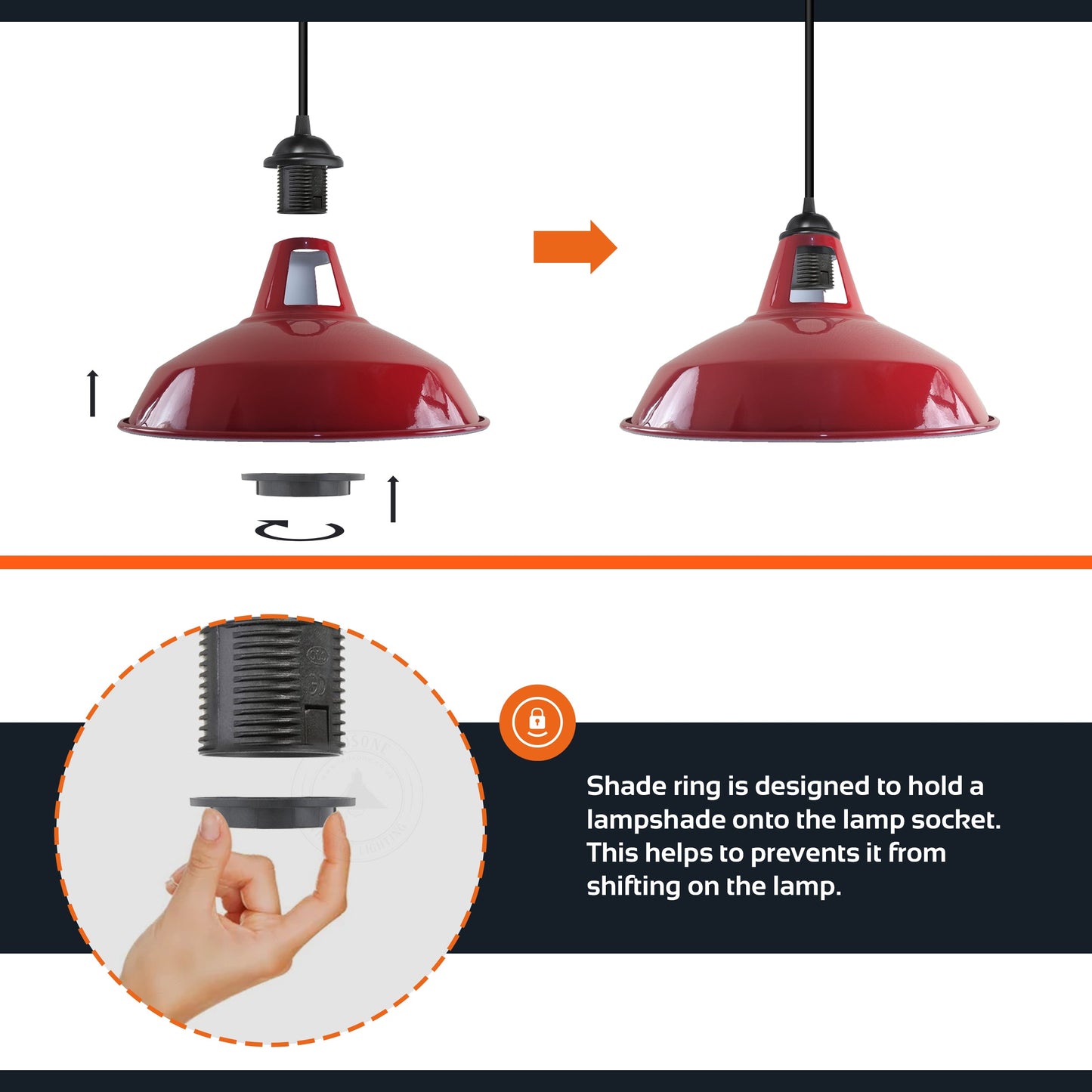 Shade ring is designed to hold a lampshade onto the lamp socket. This helps to prevents it from shifting on the lamp.