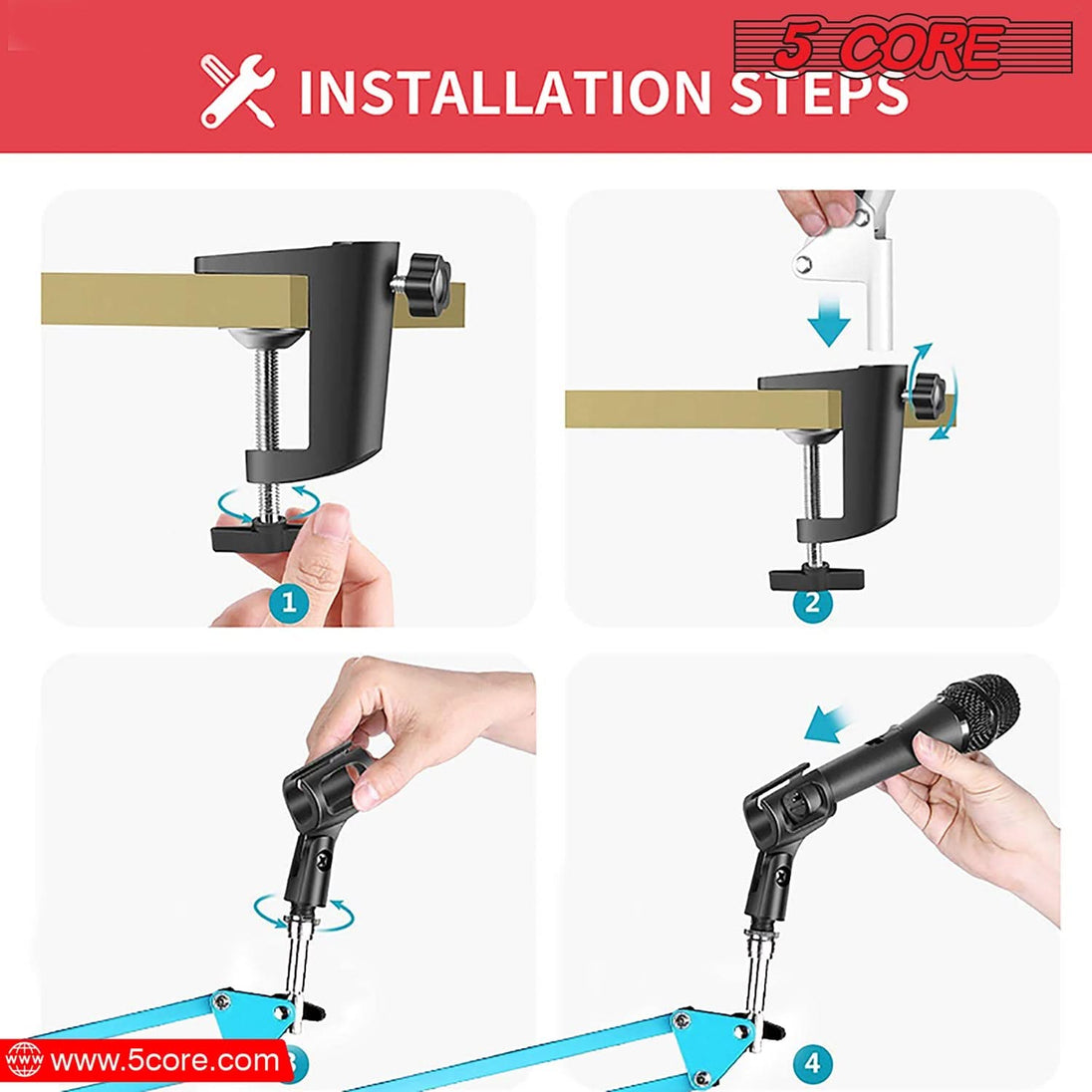 5 CORE

INSTALLATION STEPS

1

2

3

4

www.5core.com