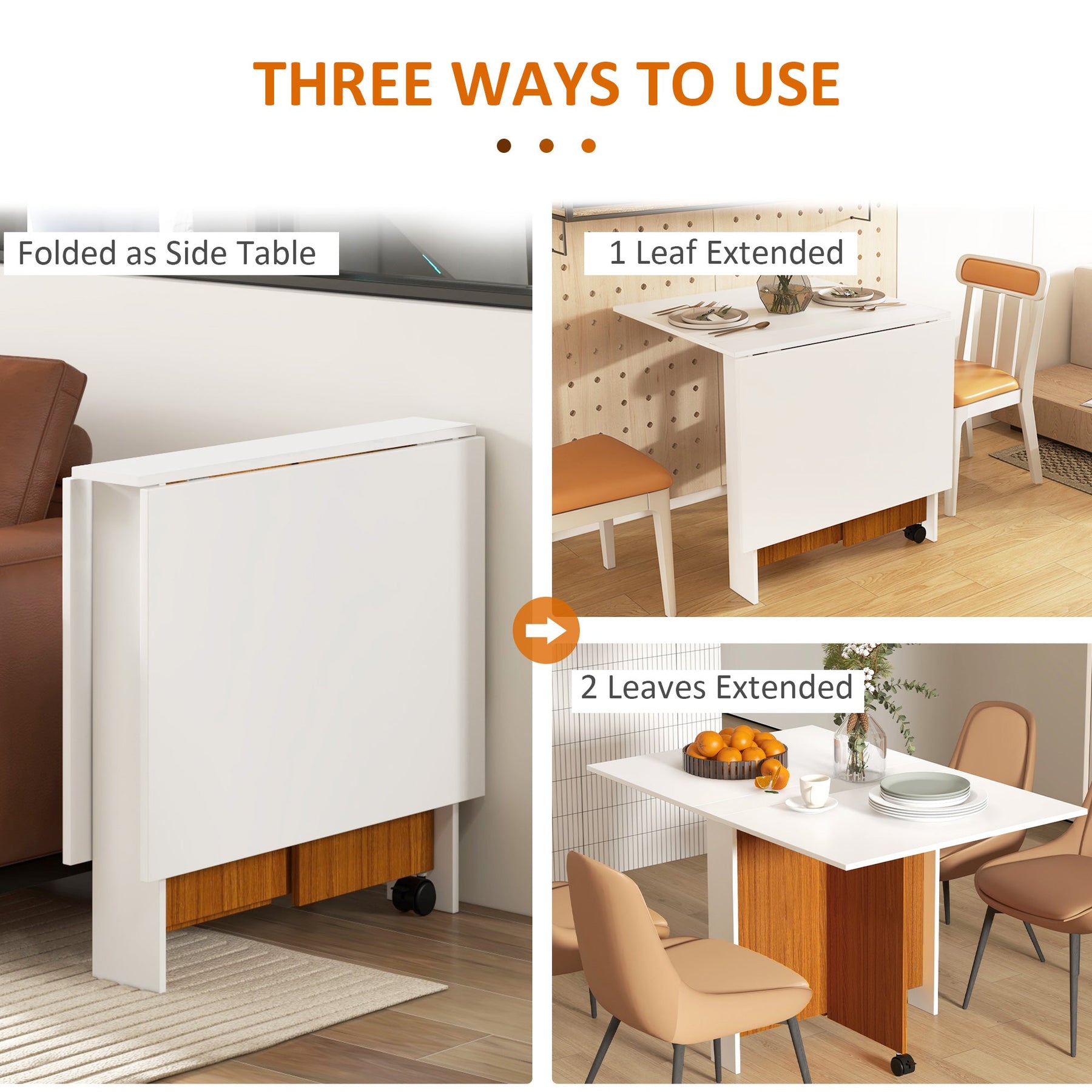 THREE WAYS TO USE

Folded as Side Table

1 Leaf Extended

2 Leaves Extended