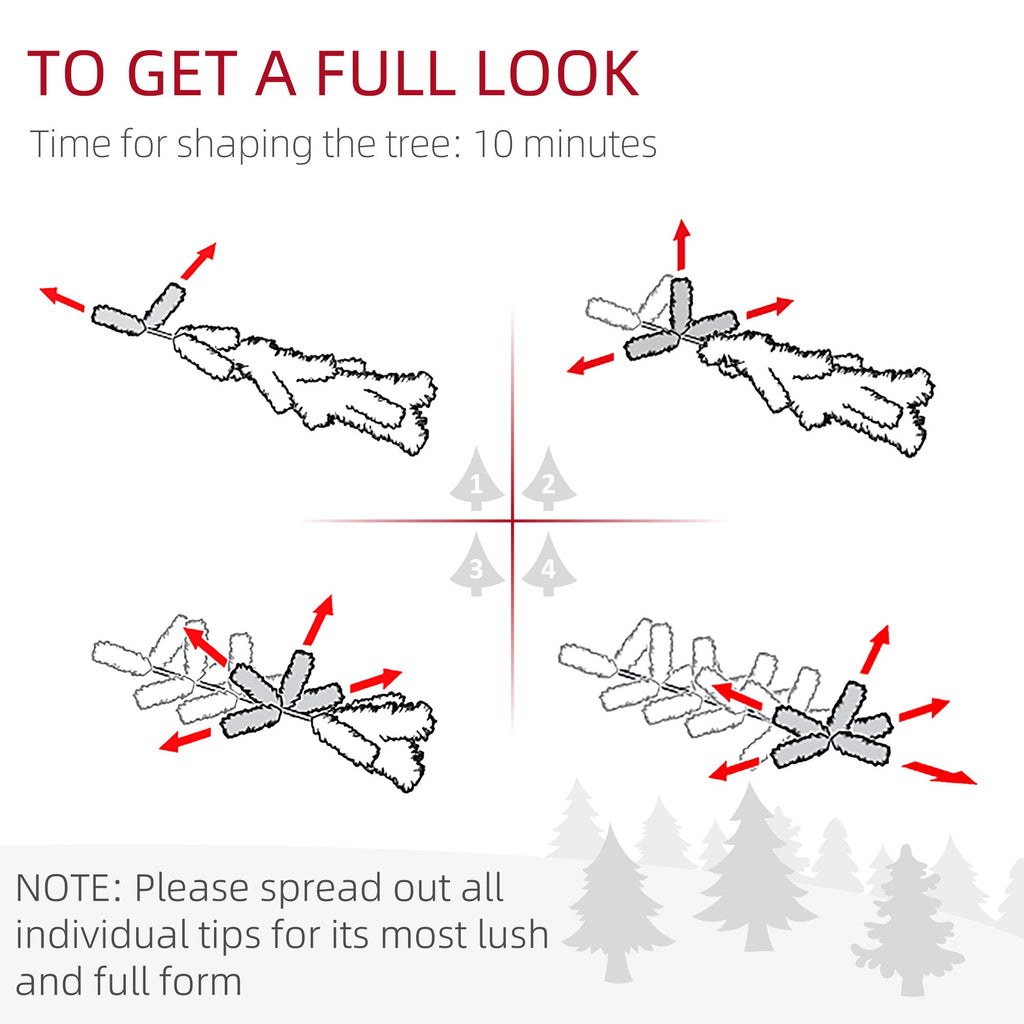 TO GET A FULL LOOK
Time for shaping the tree: 10 minutes

1
2
3
4

NOTE: Please spread out all individual tips for its most lush and full form