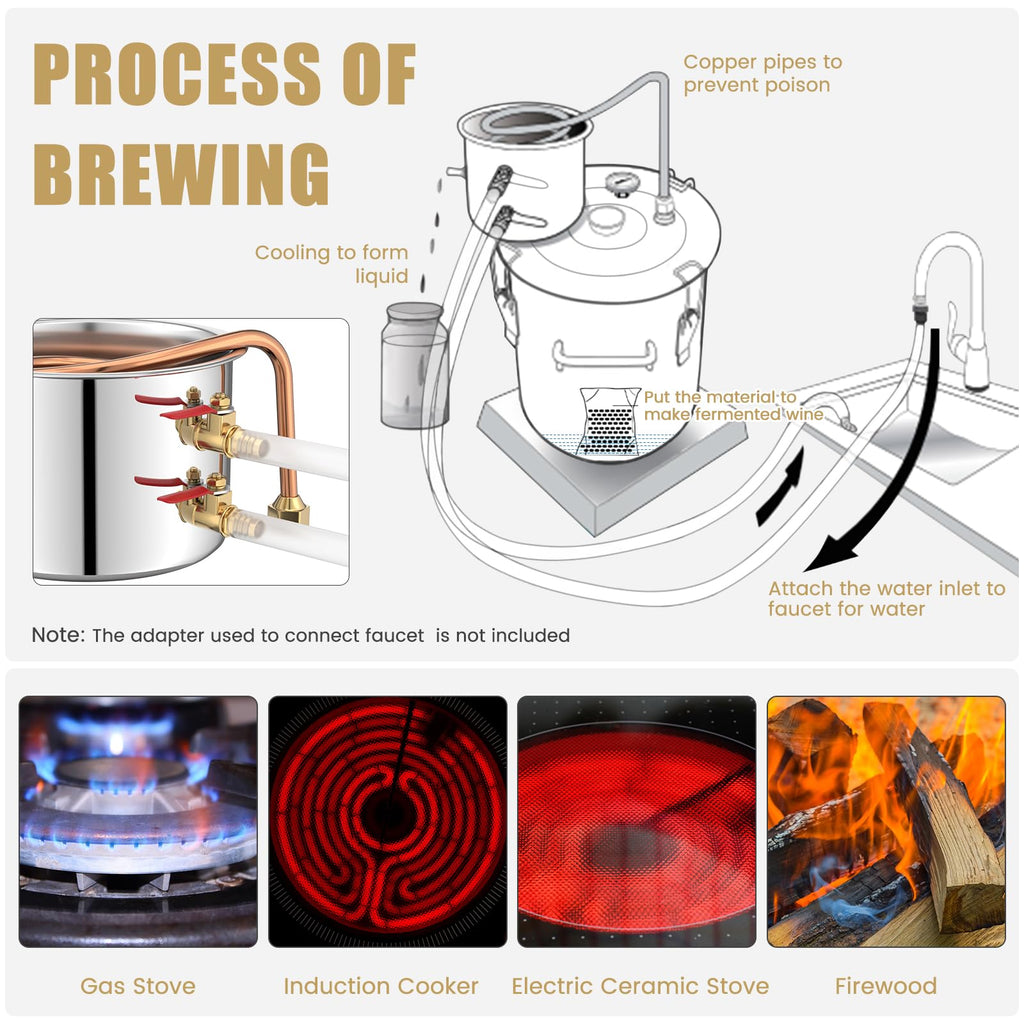 PROCESS OF BREWING

Copper pipes to prevent poison

Cooling to form liquid

Put the material to make fermented wine

Attach the water inlet to faucet for water

Note: The adapter used to connect faucet is not included

Gas Stove

Induction Cooker

Electric Ceramic Stove

Firewood