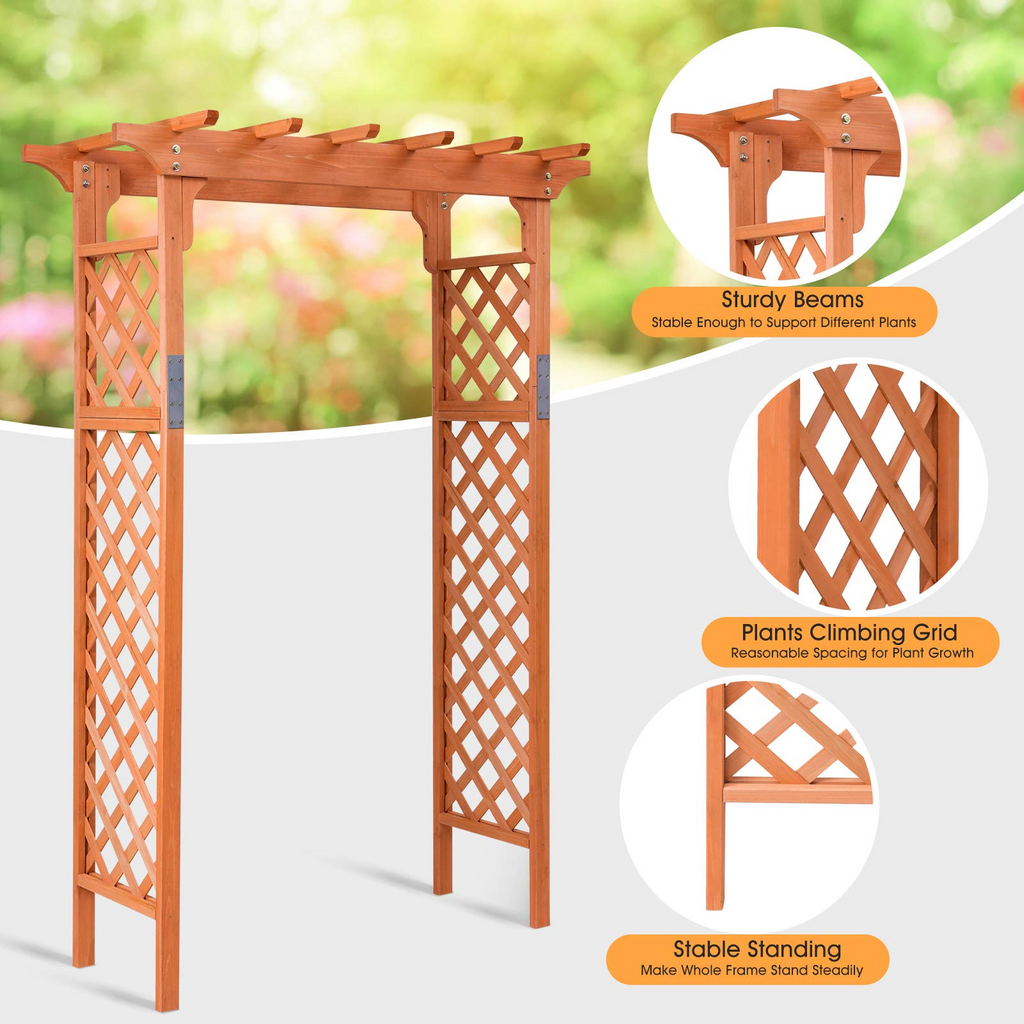 Sturdy Beams
Stable Enough to Support Different Plants

Plants Climbing Grid
Reasonable Spacing for Plant Growth

Stable Standing
Make Whole Frame Stand Steadily