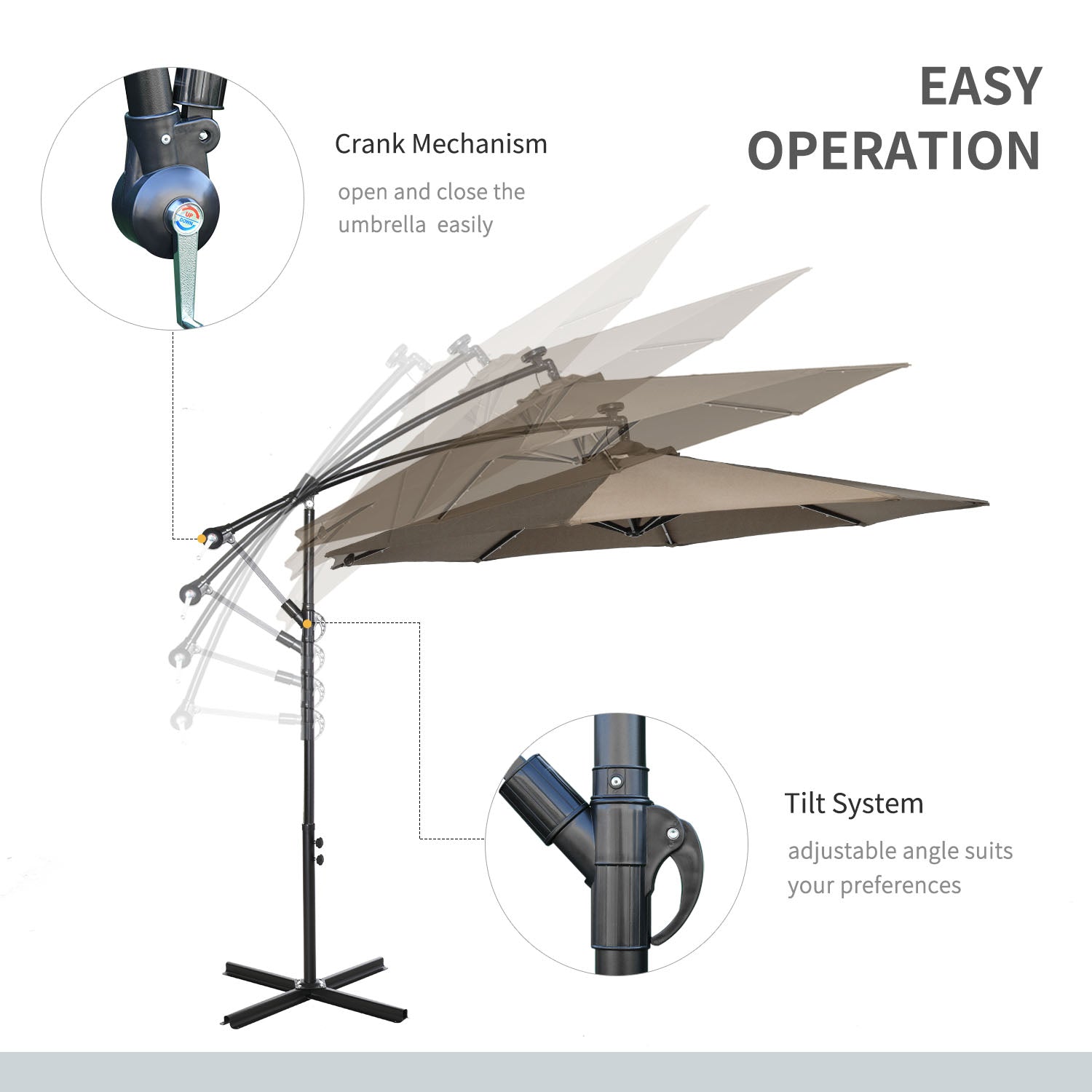 EASY OPERATION

Crank Mechanism

open and close the umbrella easily

UP
DOWN

Tilt System

adjustable angle suits your preferences