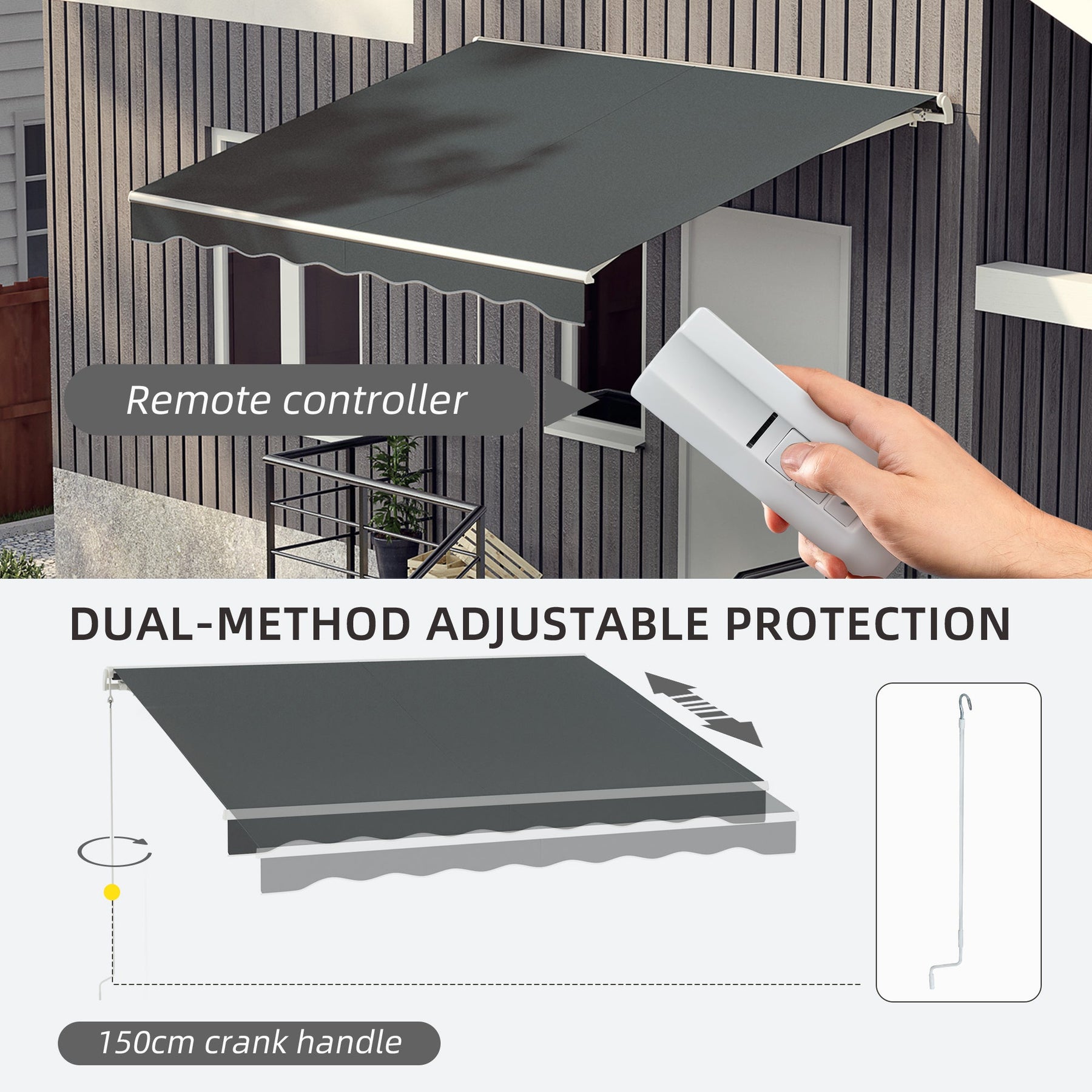 Remote controller

DUAL-METHOD ADJUSTABLE PROTECTION

150cm crank handle