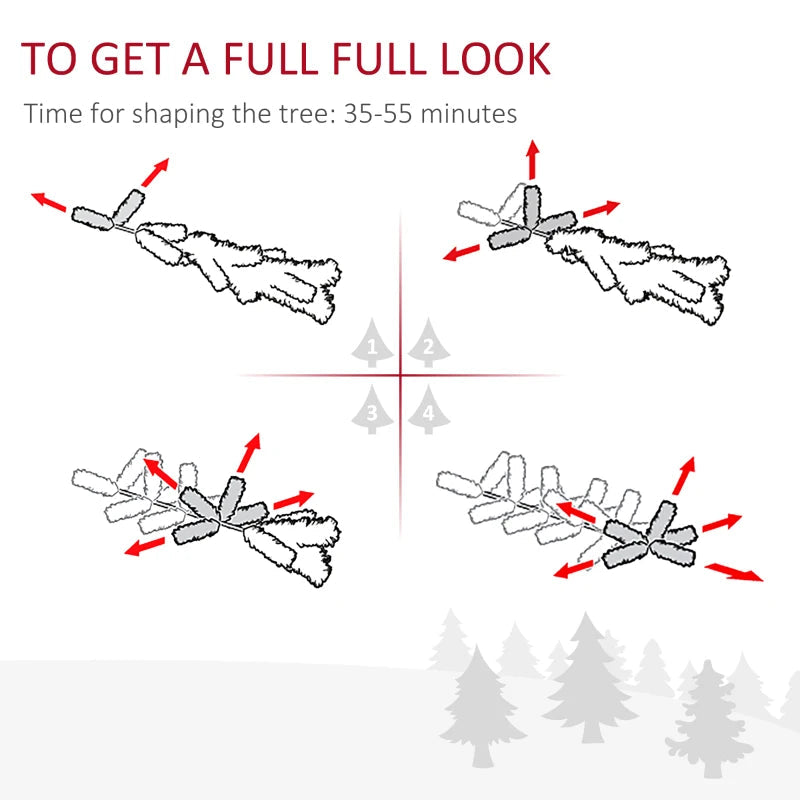 TO GET A FULL FULL LOOK

Time for shaping the tree: 35-55 minutes

1 2

3 4