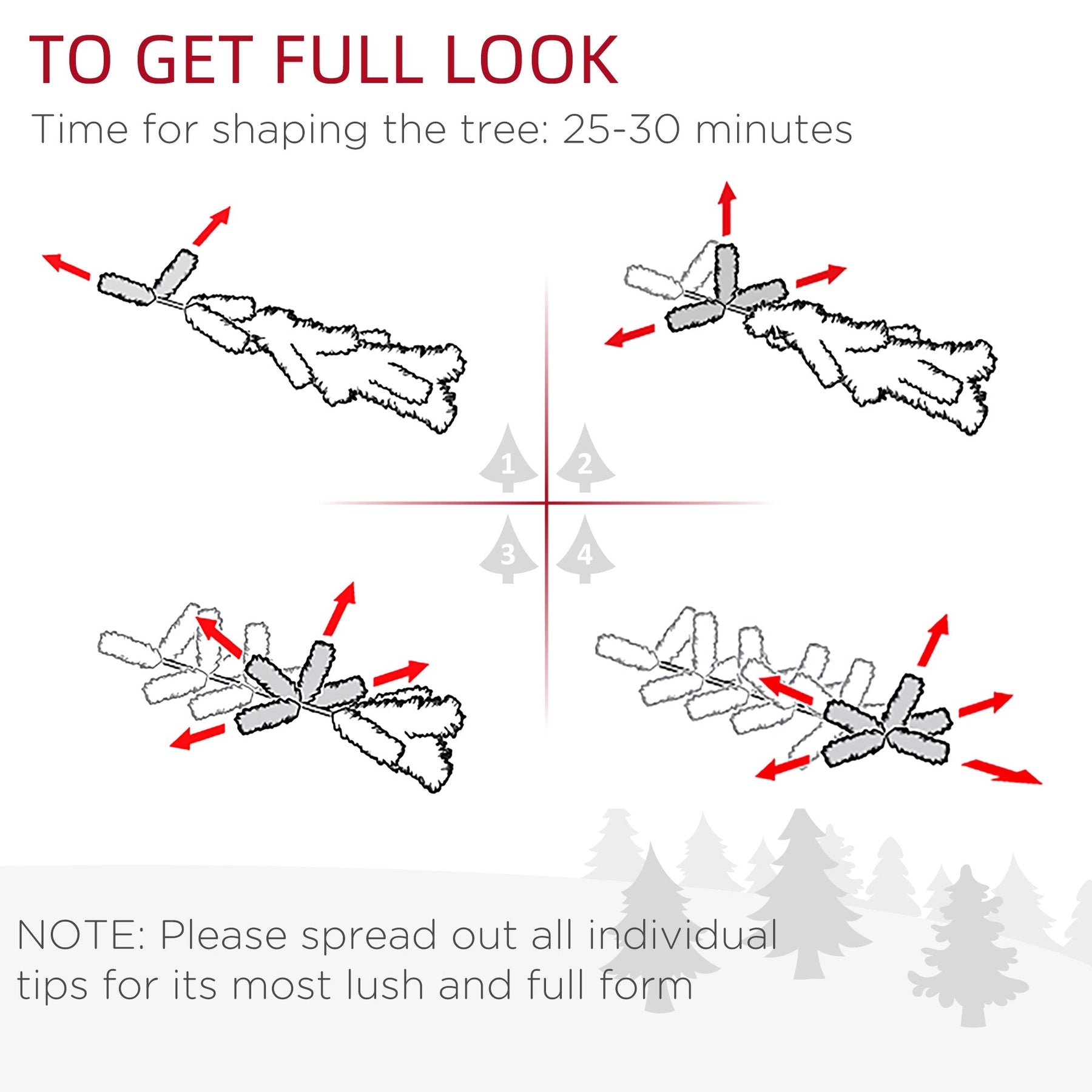 TO GET FULL LOOK

Time for shaping the tree: 25-30 minutes

1
2
3
4

NOTE: Please spread out all individual tips for its most lush and full form