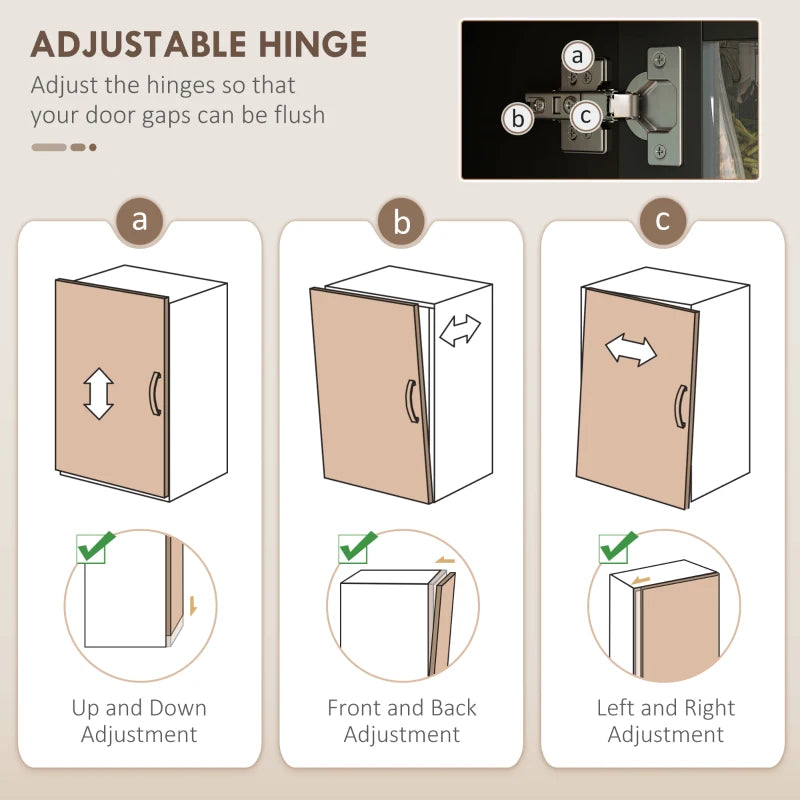 ADJUSTABLE HINGE

Adjust the hinges so that your door gaps can be flush

a

b

c

a

Up and Down Adjustment

b

Front and Back Adjustment

c

Left and Right Adjustment