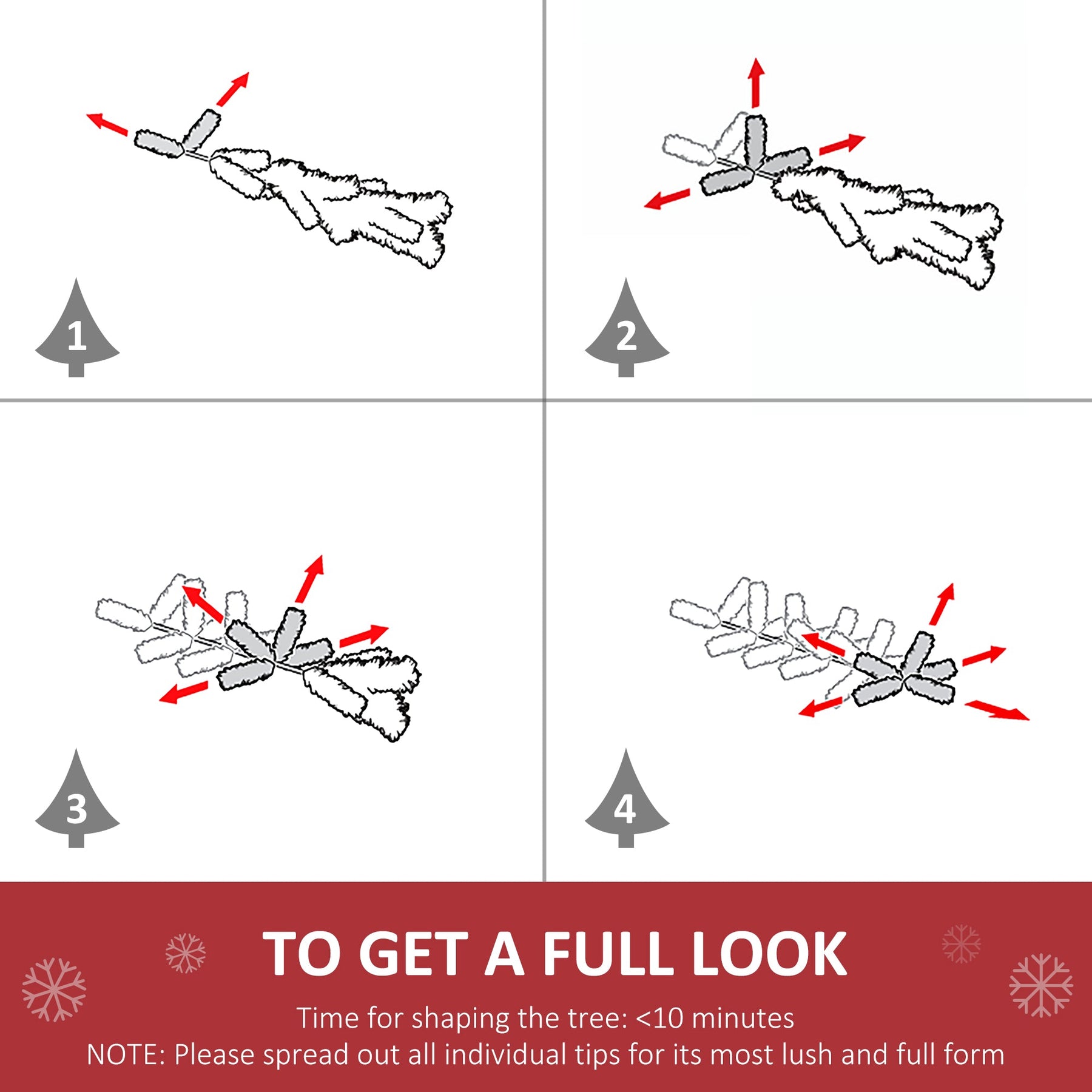 1

2

3

4

TO GET A FULL LOOK

Time for shaping the tree: <10 minutes
NOTE: Please spread out all individual tips for its most lush and full form