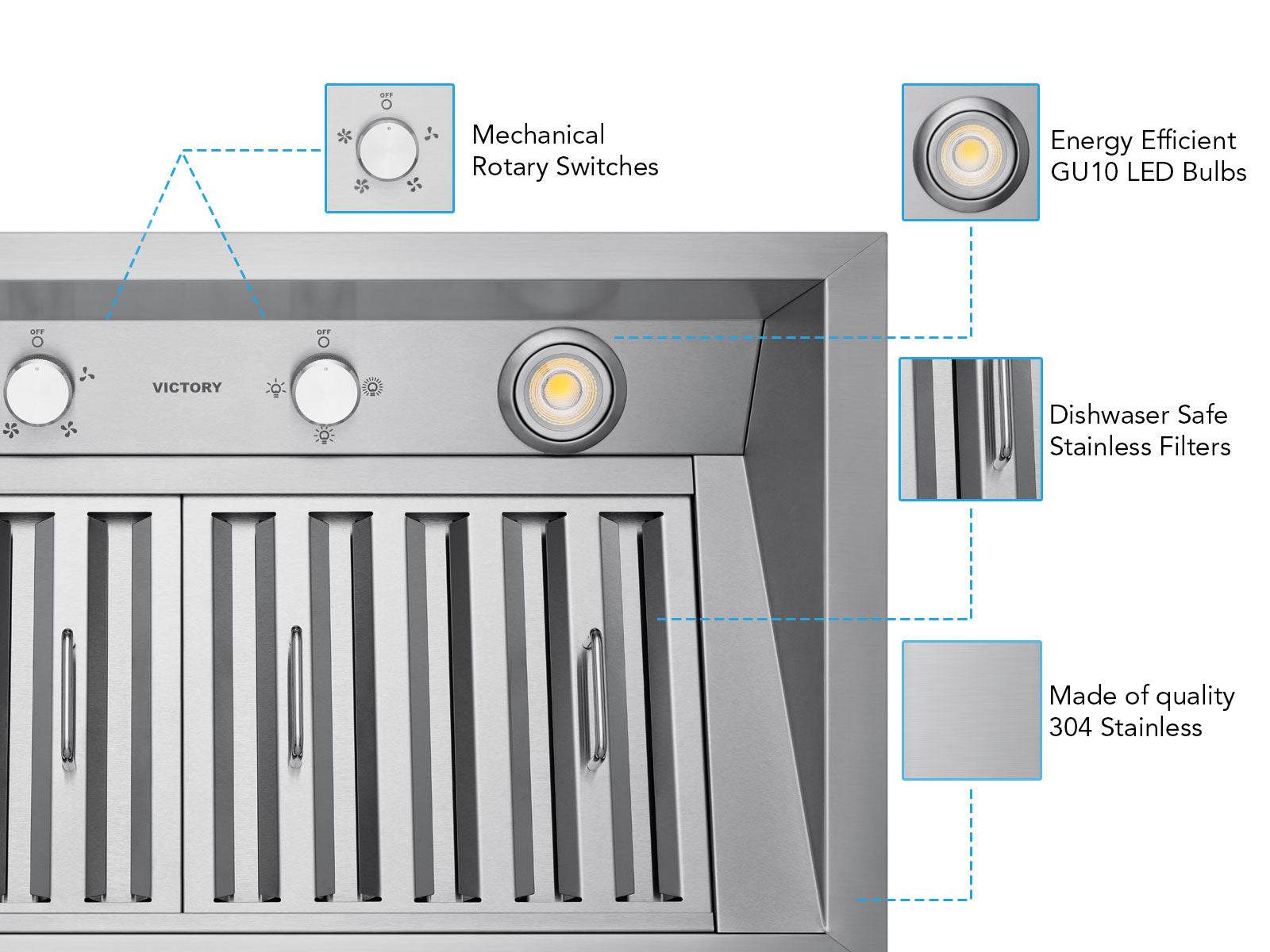 OFF

Mechanical Rotary Switches

Energy Efficient GU10 LED Bulbs

OFF

VICTORY

OFF

Dishwaser Safe Stainless Filters

Made of quality 304 Stainless