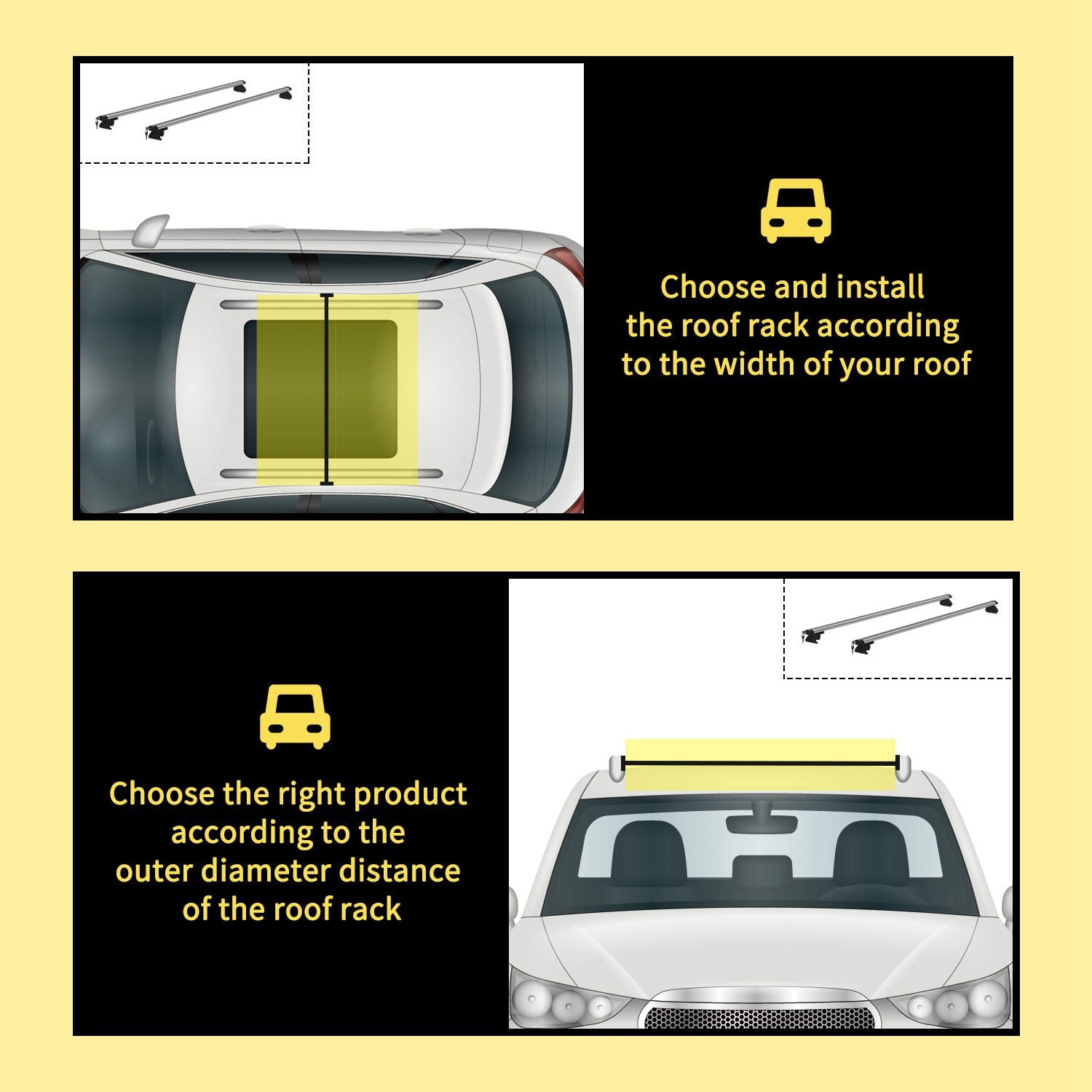 Choose and install the roof rack according to the width of your roof

Choose the right product according to the outer diameter distance of the roof rack