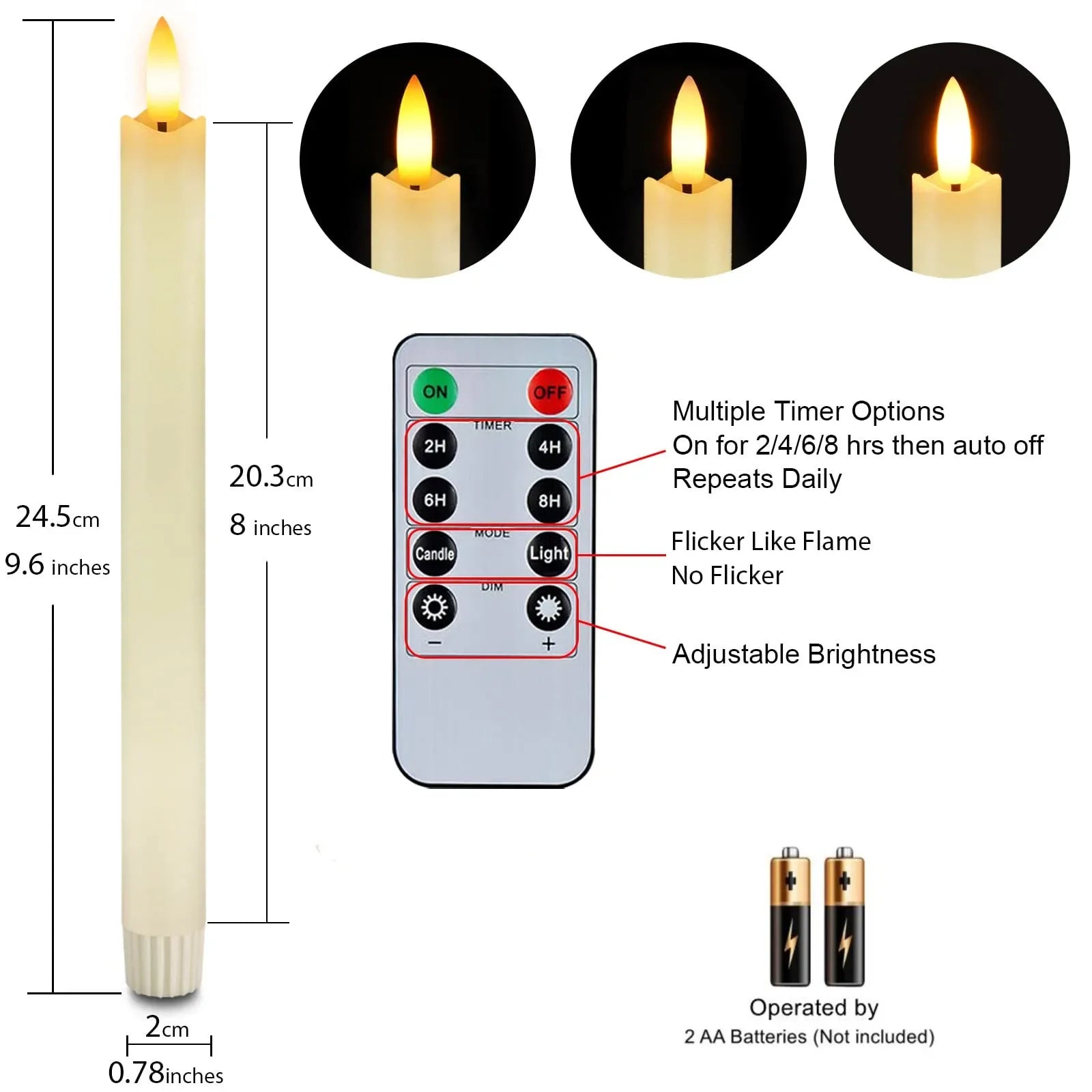 24.5cm
9.6 inches

20.3cm
8 inches

ON
OFF
TIMER
2H
4H
6H
8H
MODE
Candle
Light
DIM
−
+

Multiple Timer Options
On for 2/4/6/8 hrs then auto off
Repeats Daily

Flicker Like Flame
No Flicker

Adjustable Brightness

2cm
0.78inches

Operated by
2 AA Batteries (Not included)