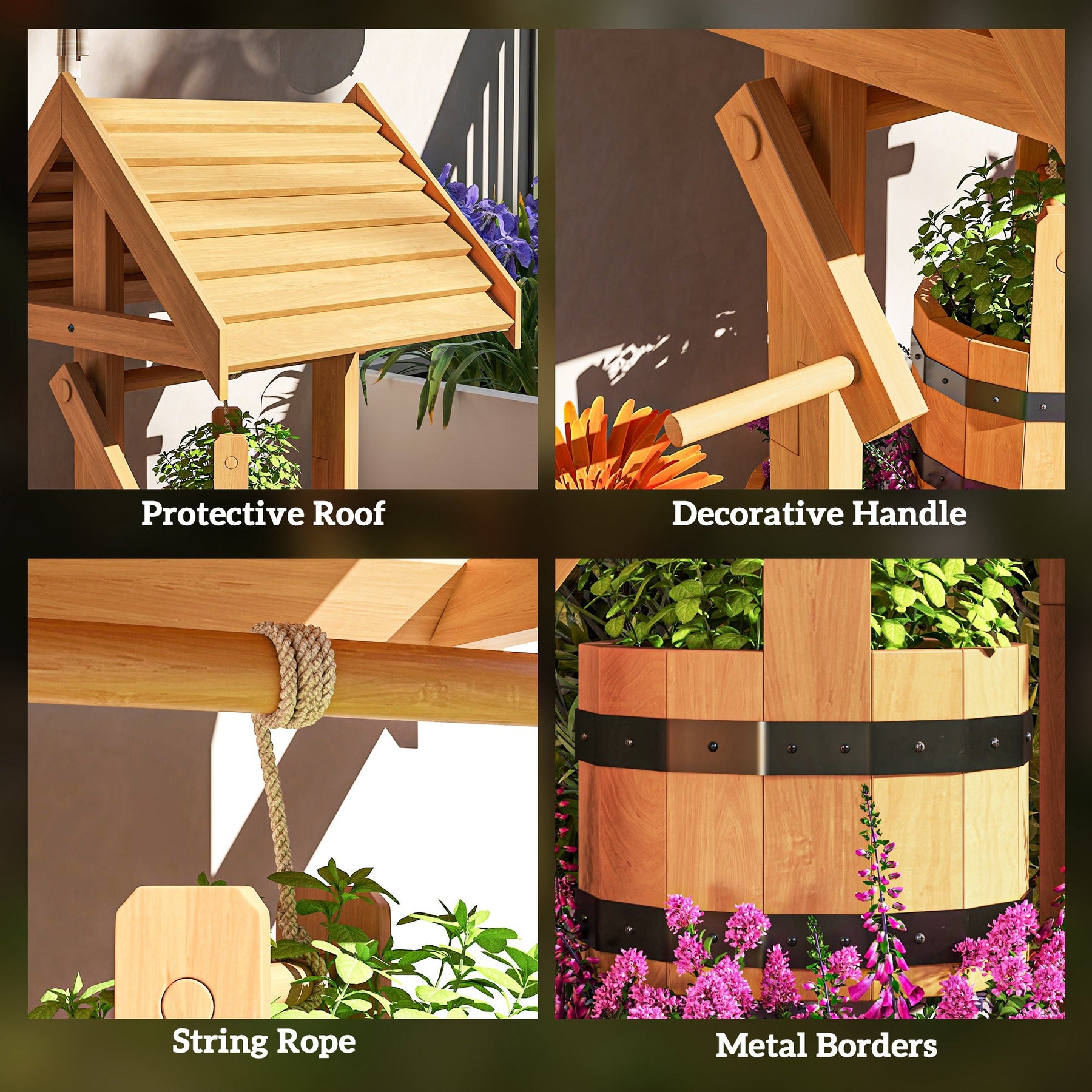 Protective Roof

Decorative Handle

String Rope

Metal Borders