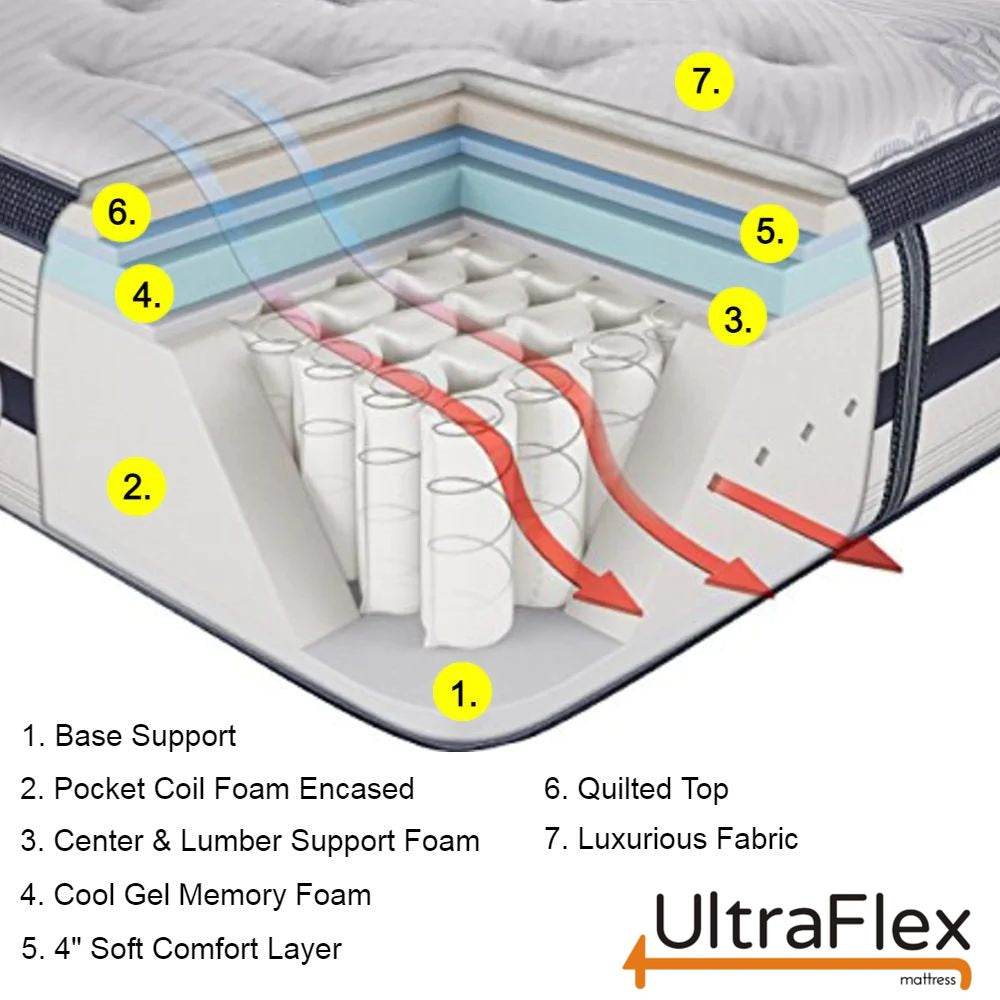 7.

6.

5.

4.

3.

2.

1.

1. Base Support

2. Pocket Coil Foam Encased

3. Center & Lumber Support Foam

4. Cool Gel Memory Foam

5. 4" Soft Comfort Layer

6. Quilted Top

7. Luxurious Fabric

UltraFlex
mattress