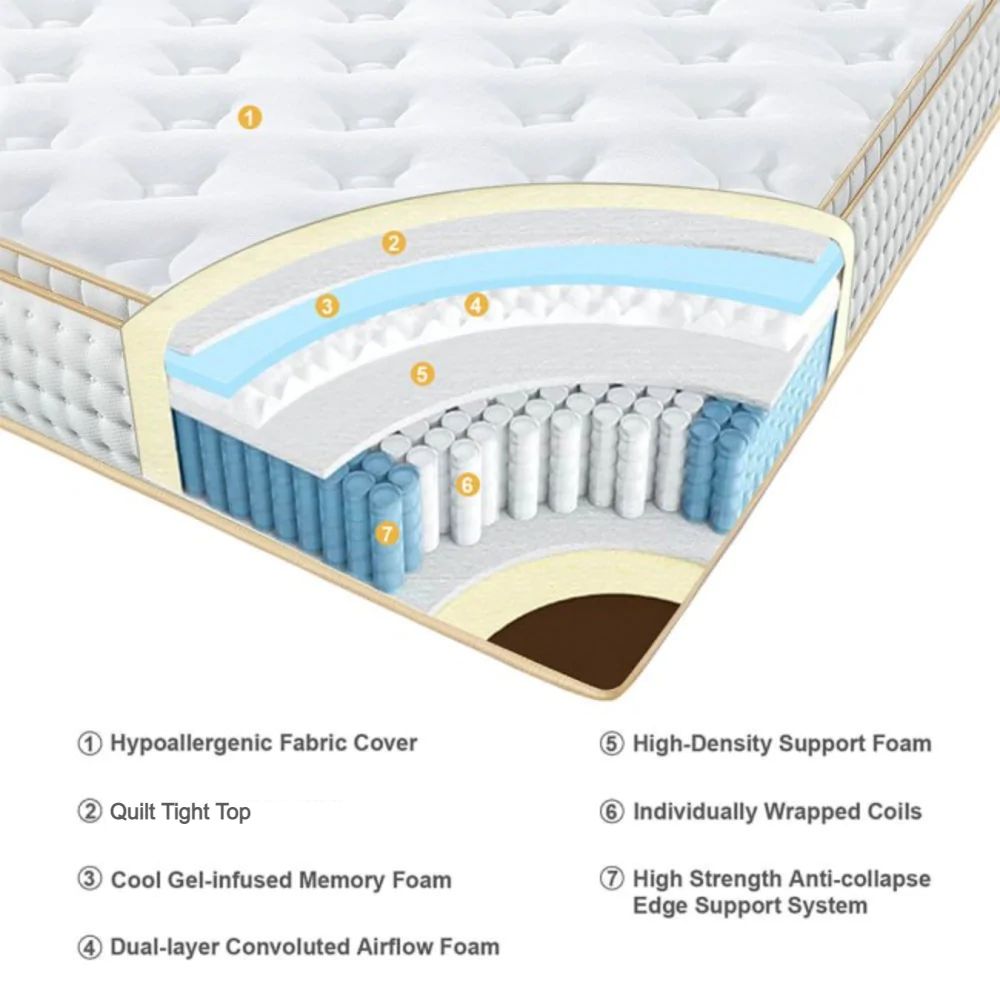 1

2

3

4

5

6

7

① Hypoallergenic Fabric Cover

② Quilt Tight Top

③ Cool Gel-infused Memory Foam

④ Dual-layer Convoluted Airflow Foam

⑤ High-Density Support Foam

⑥ Individually Wrapped Coils

⑦ High Strength Anti-collapse Edge Support System