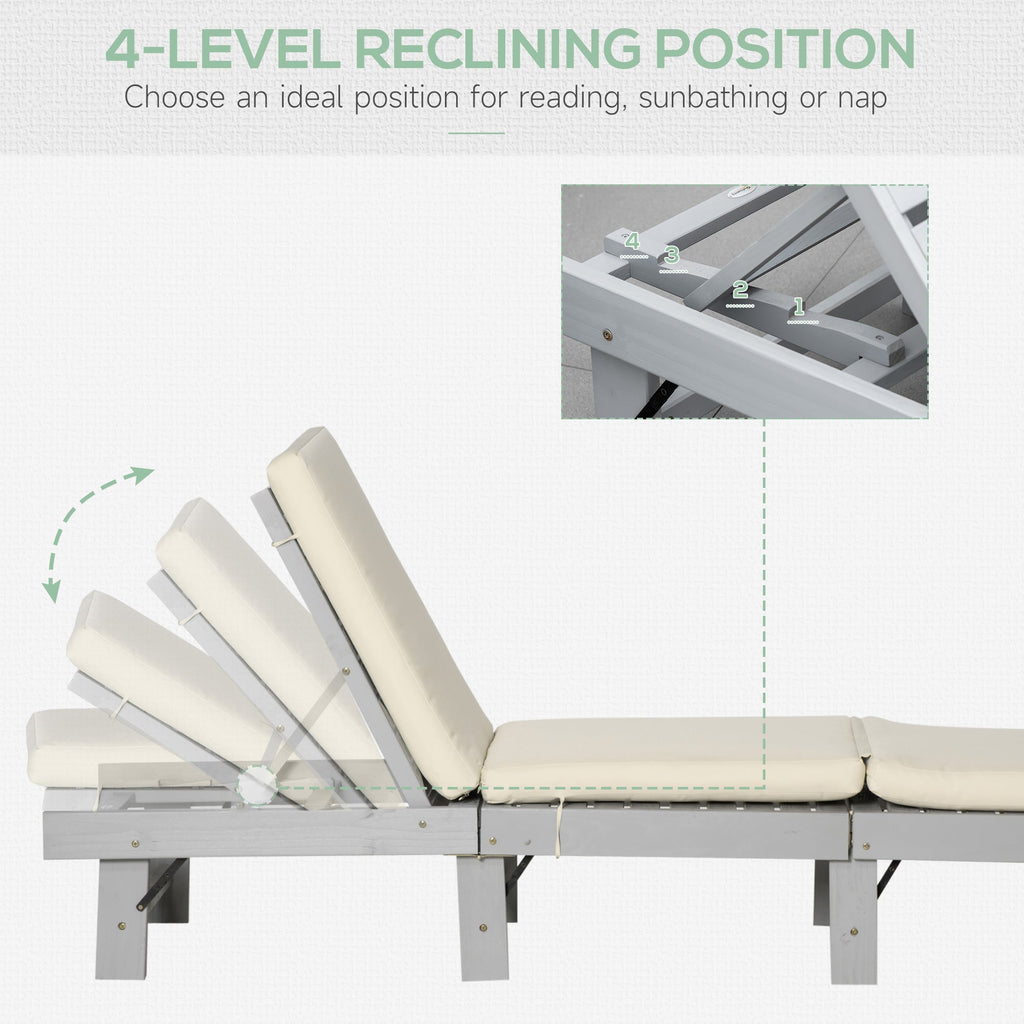 4-LEVEL RECLINING POSITION

Choose an ideal position for reading, sunbathing or nap

4

3

2

1