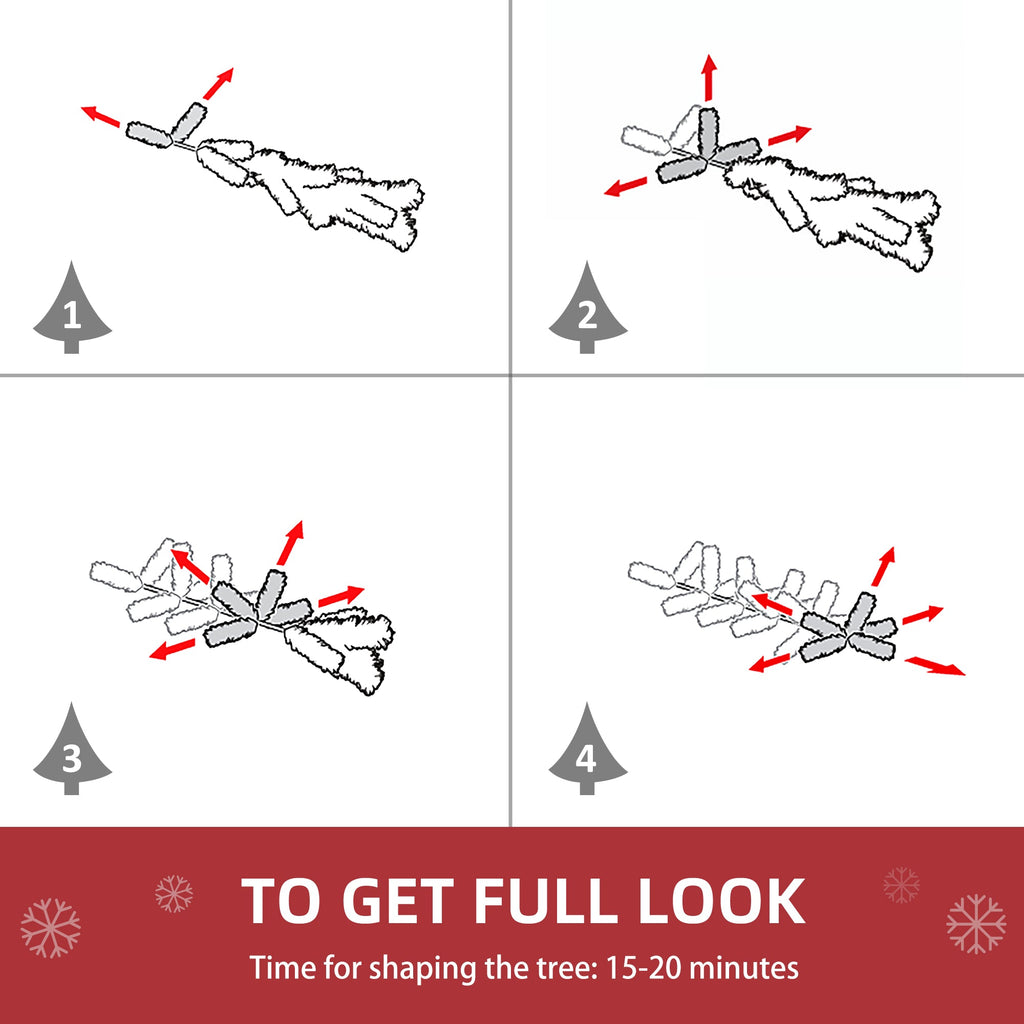 1

2

3

4

TO GET FULL LOOK

Time for shaping the tree: 15-20 minutes