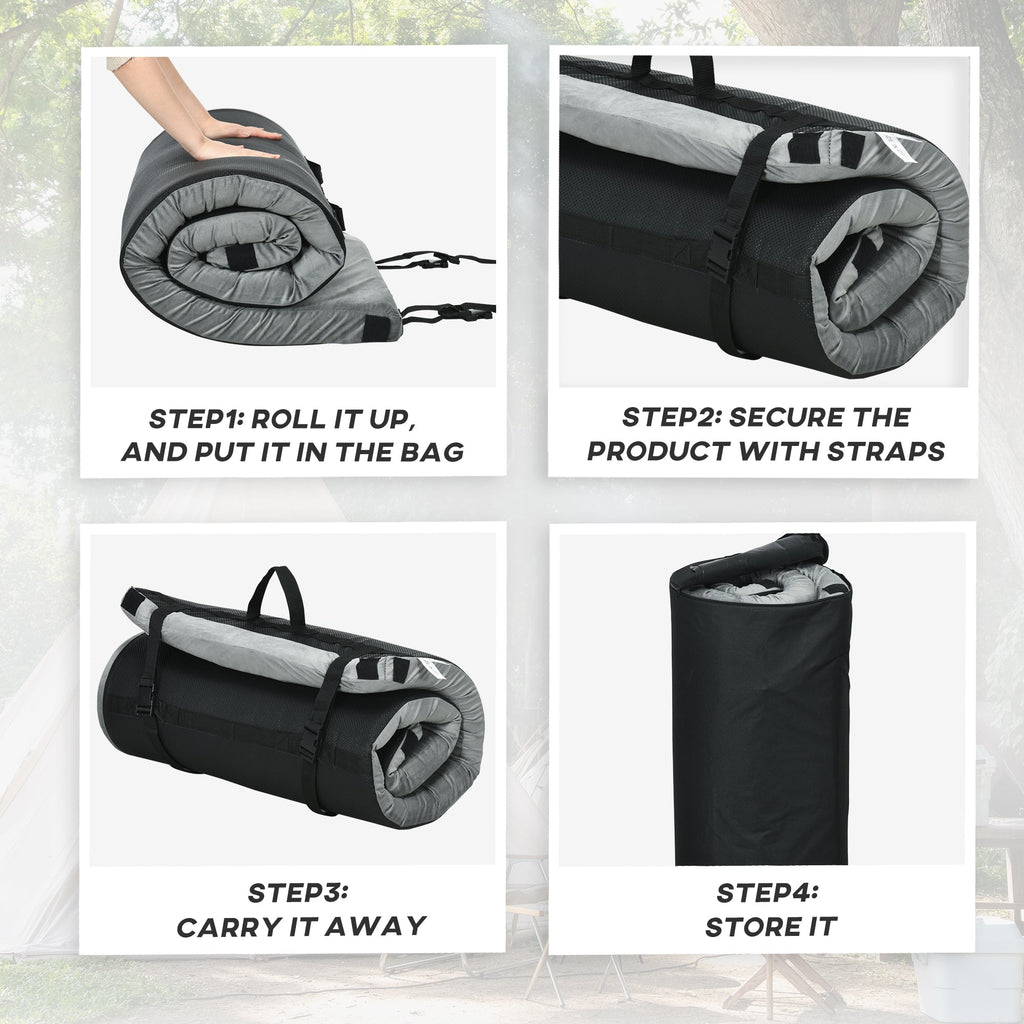 STEP1: ROLL IT UP, AND PUT IT IN THE BAG

STEP2: SECURE THE PRODUCT WITH STRAPS

STEP3: CARRY IT AWAY

STEP4: STORE IT