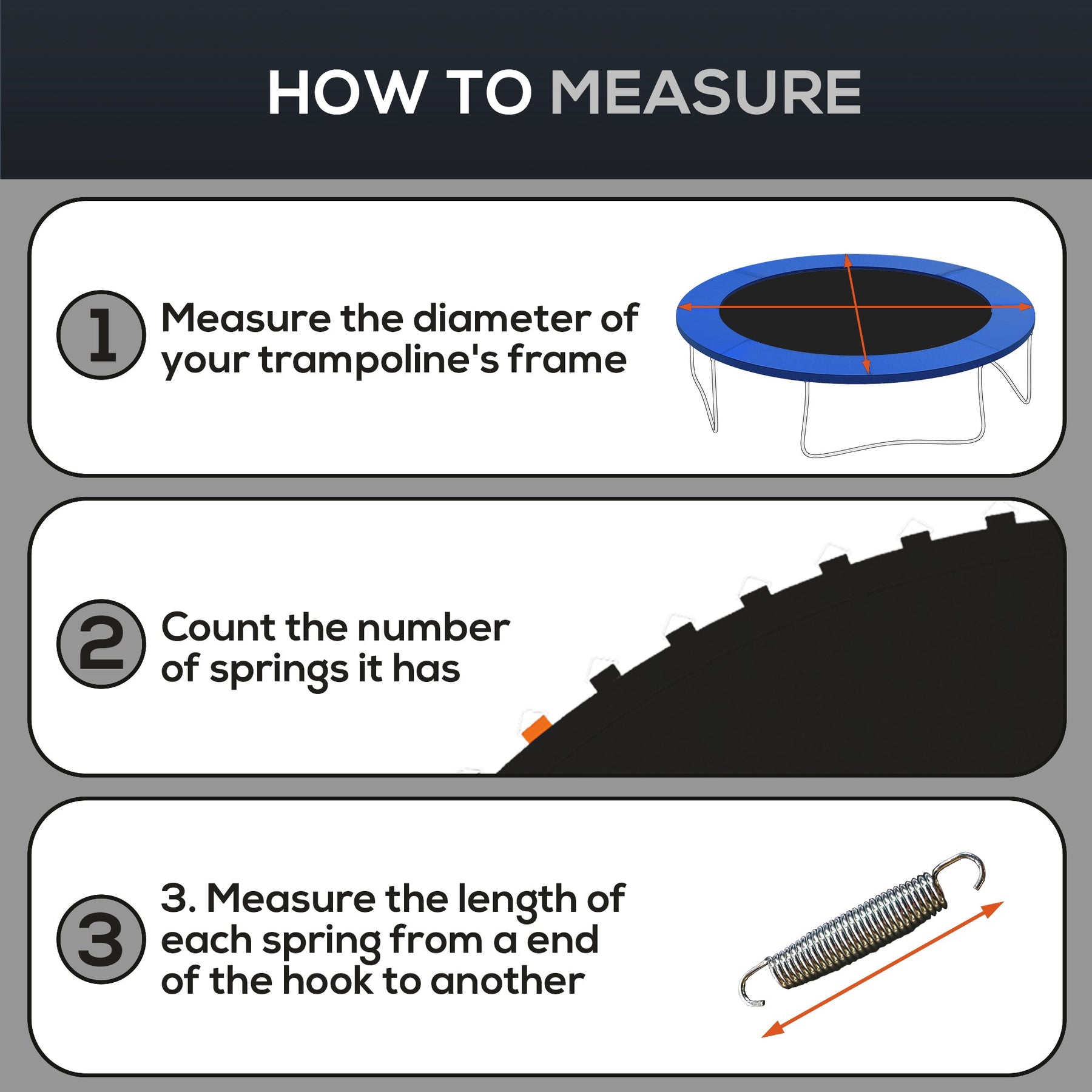 HOW TO MEASURE

1 Measure the diameter of your trampoline's frame

2 Count the number of springs it has

3 3. Measure the length of each spring from a end of the hook to another