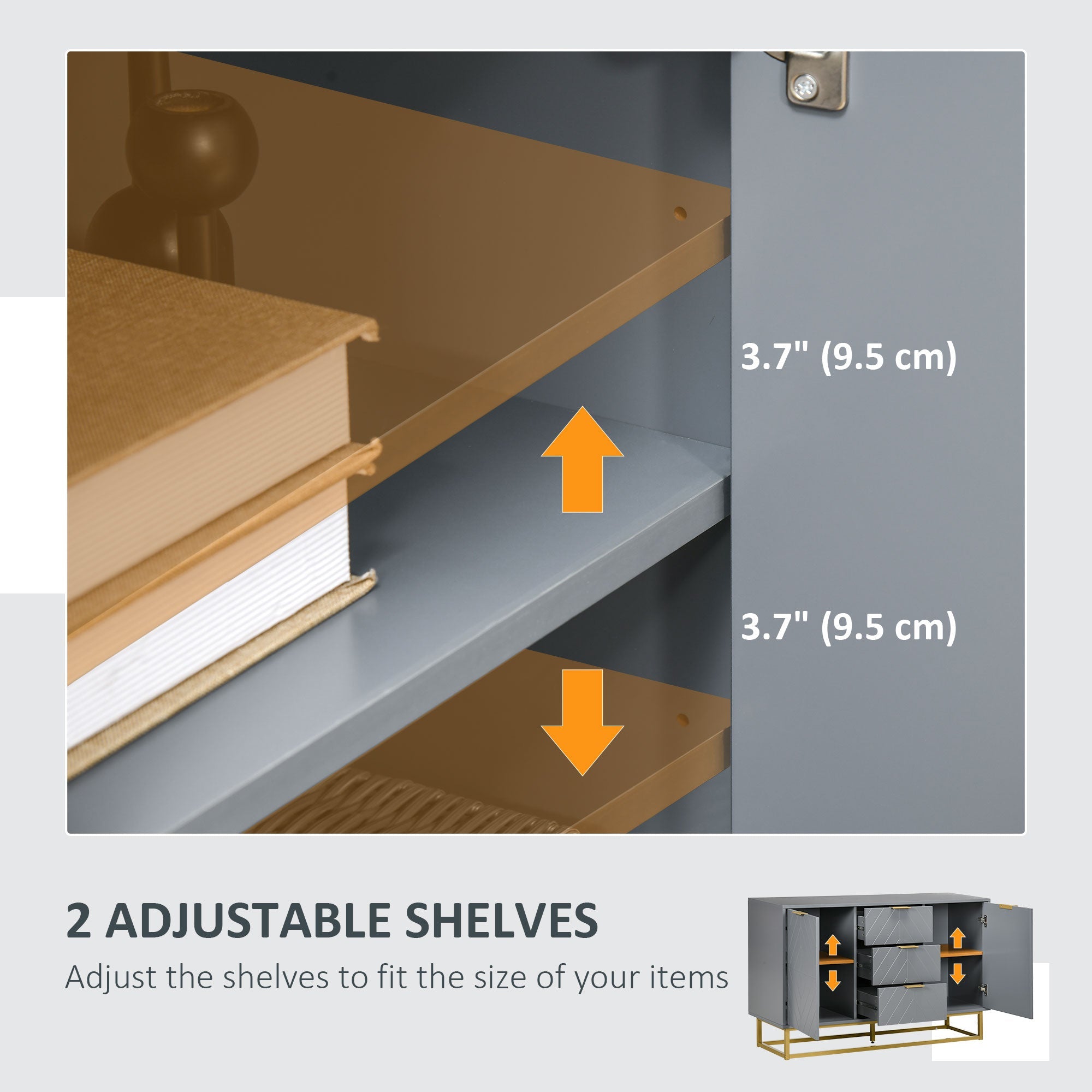 3.7" (9.5 cm)

3.7" (9.5 cm)

2 ADJUSTABLE SHELVES

Adjust the shelves to fit the size of your items