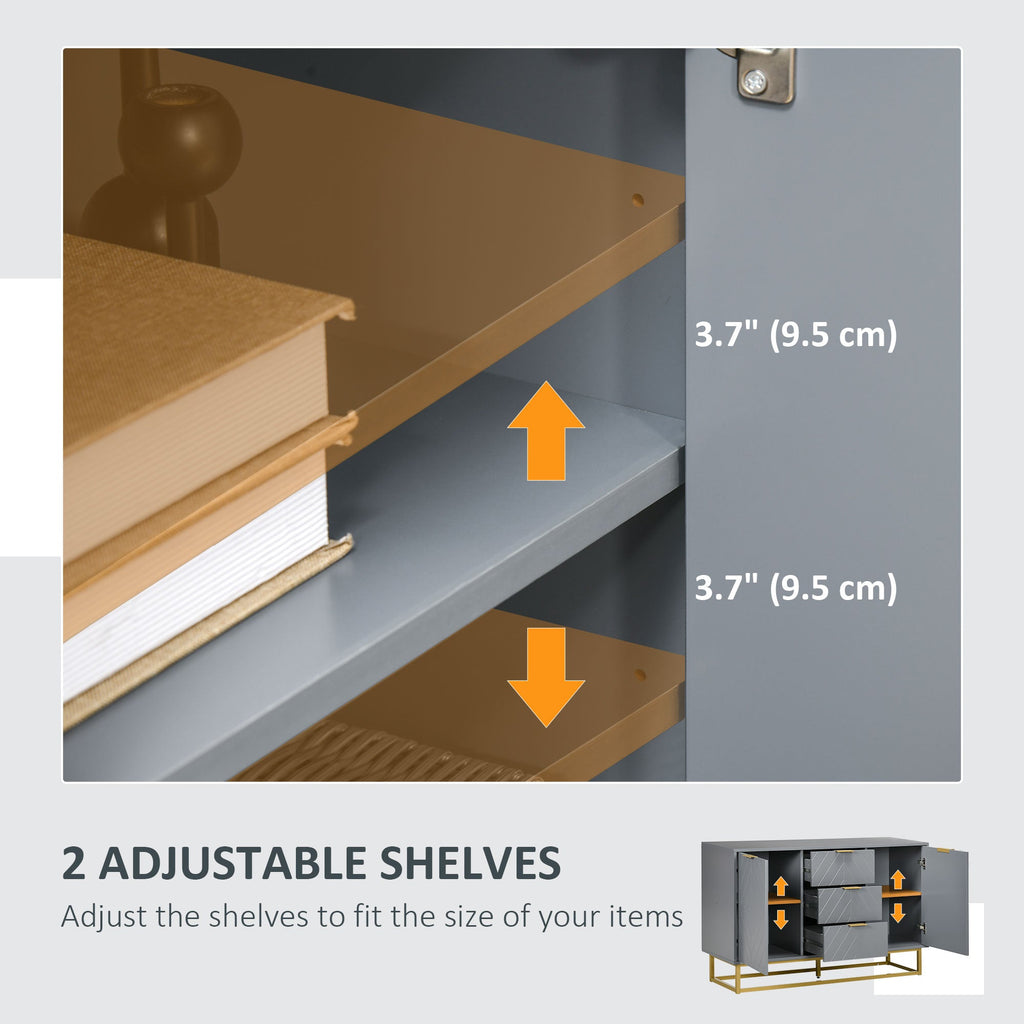 3.7" (9.5 cm)

3.7" (9.5 cm)

2 ADJUSTABLE SHELVES

Adjust the shelves to fit the size of your items