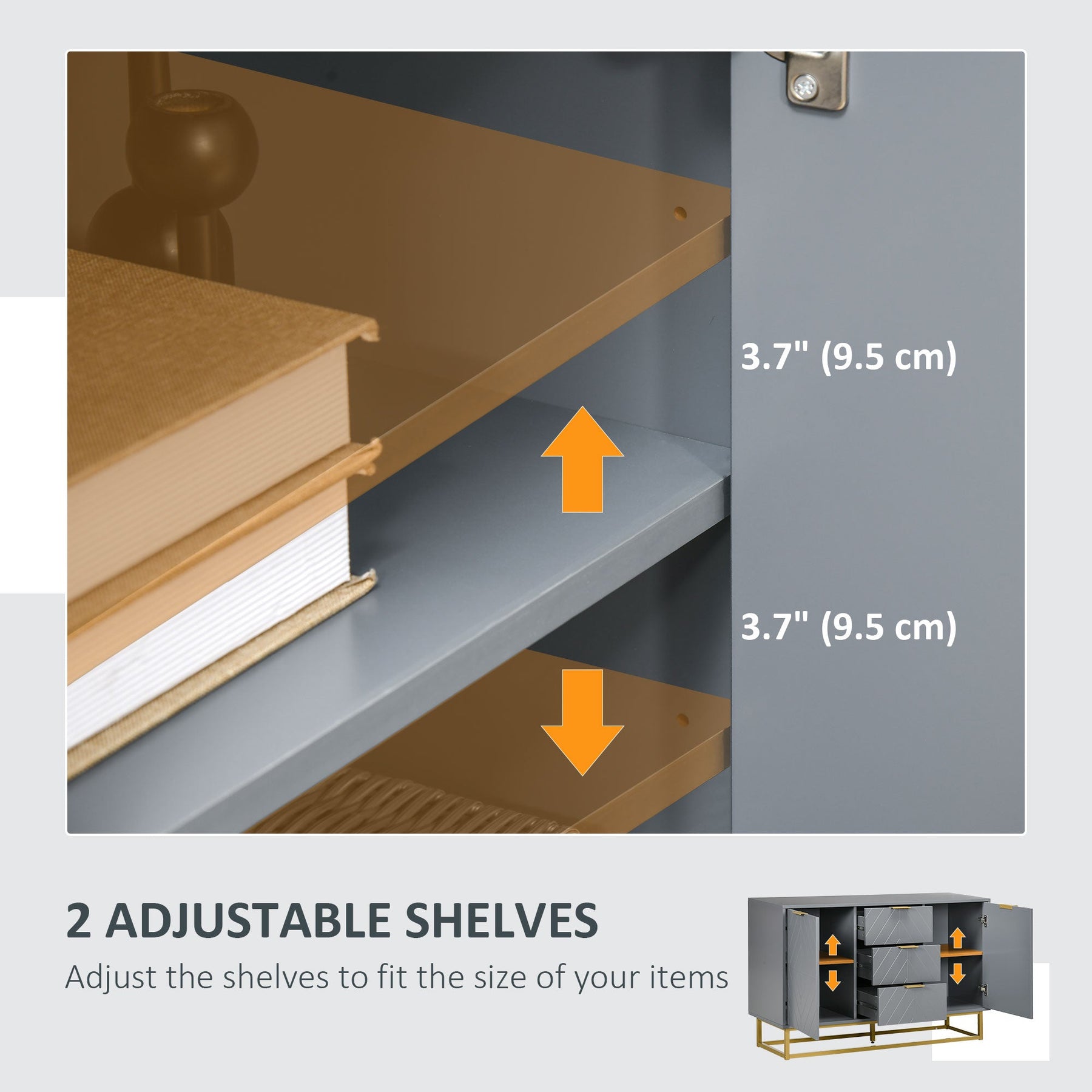 3.7" (9.5 cm)

3.7" (9.5 cm)

2 ADJUSTABLE SHELVES

Adjust the shelves to fit the size of your items