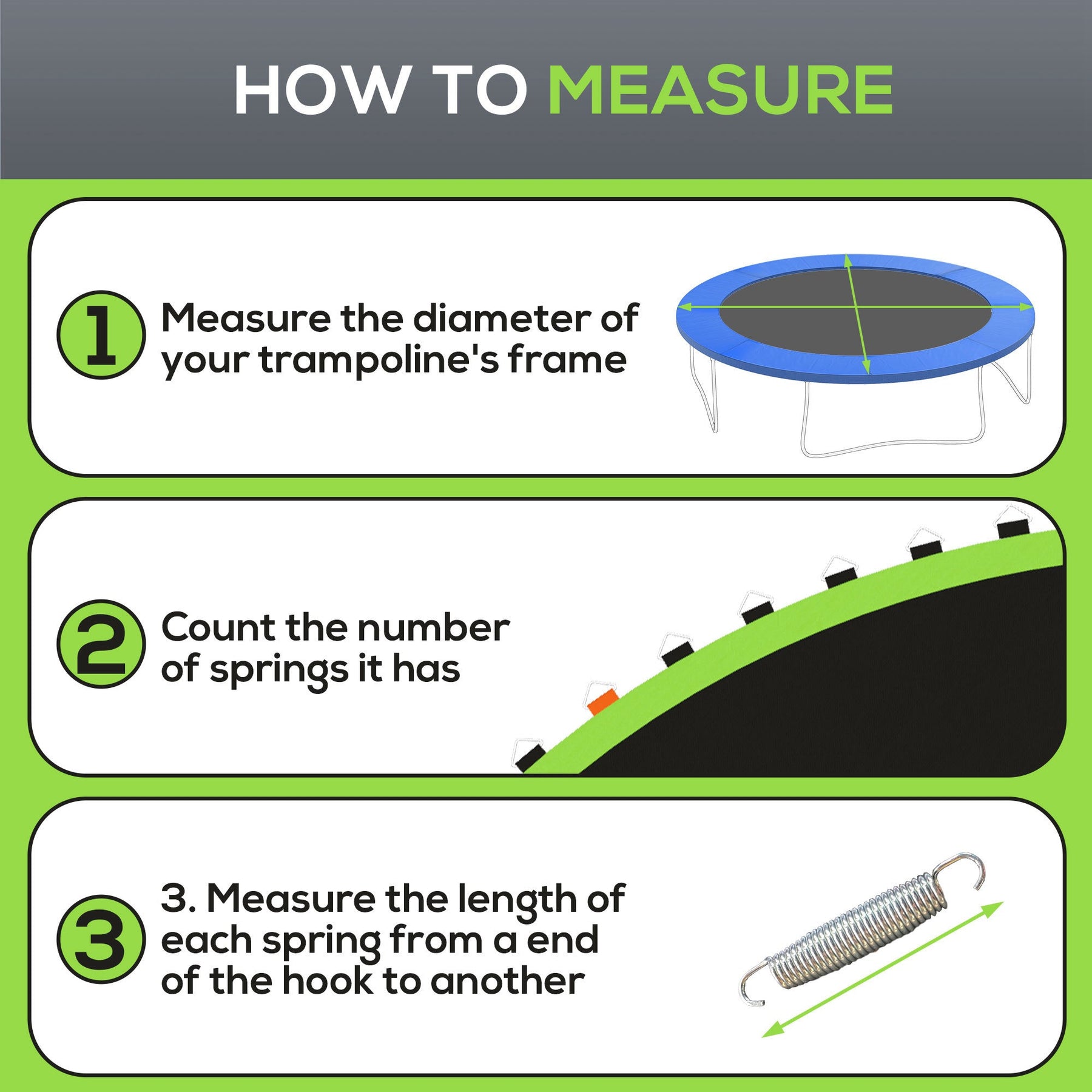 HOW TO MEASURE

1 Measure the diameter of your trampoline's frame

2 Count the number of springs it has

3 3. Measure the length of each spring from a end of the hook to another