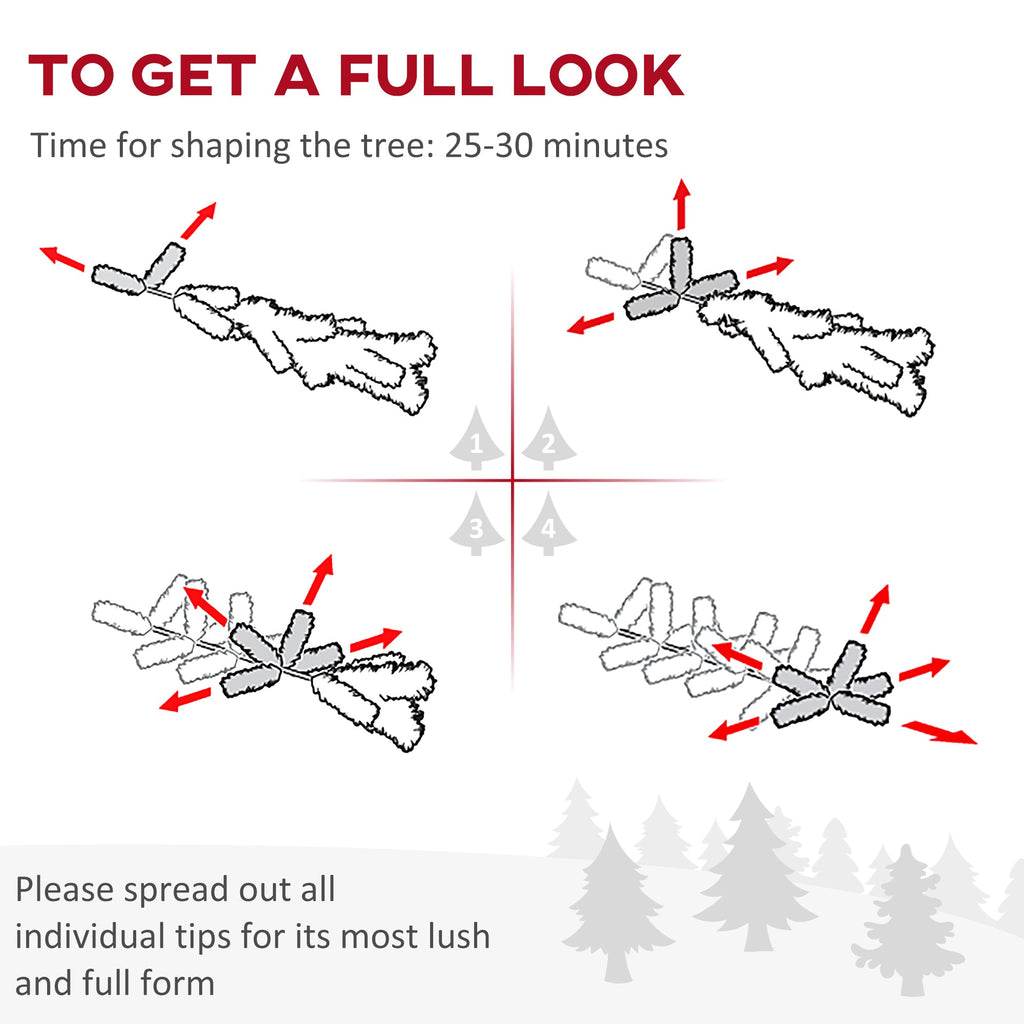 TO GET A FULL LOOK

Time for shaping the tree: 25-30 minutes

1
2
3
4

Please spread out all individual tips for its most lush and full form