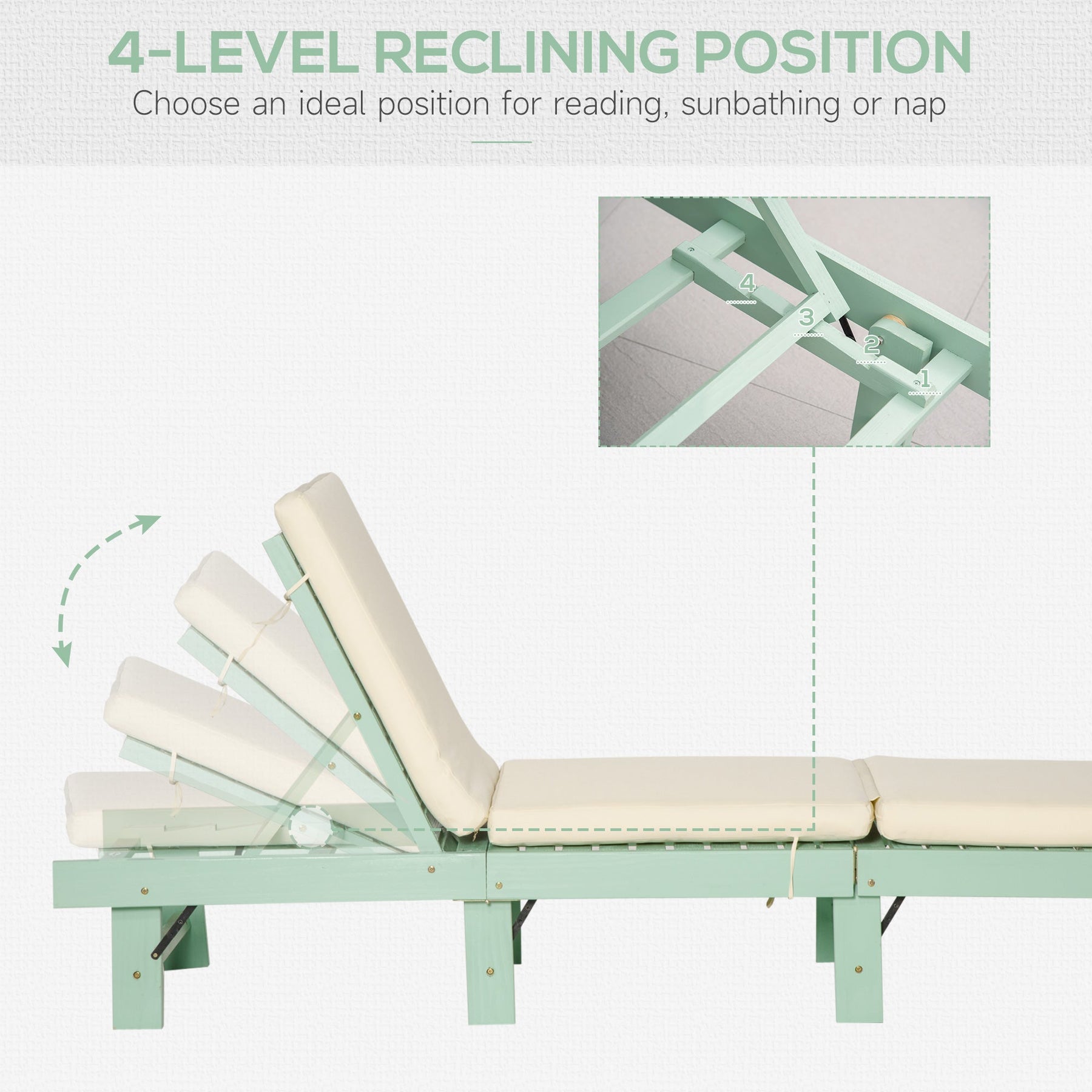 4-LEVEL RECLINING POSITION

Choose an ideal position for reading, sunbathing or nap

4

3

2

1