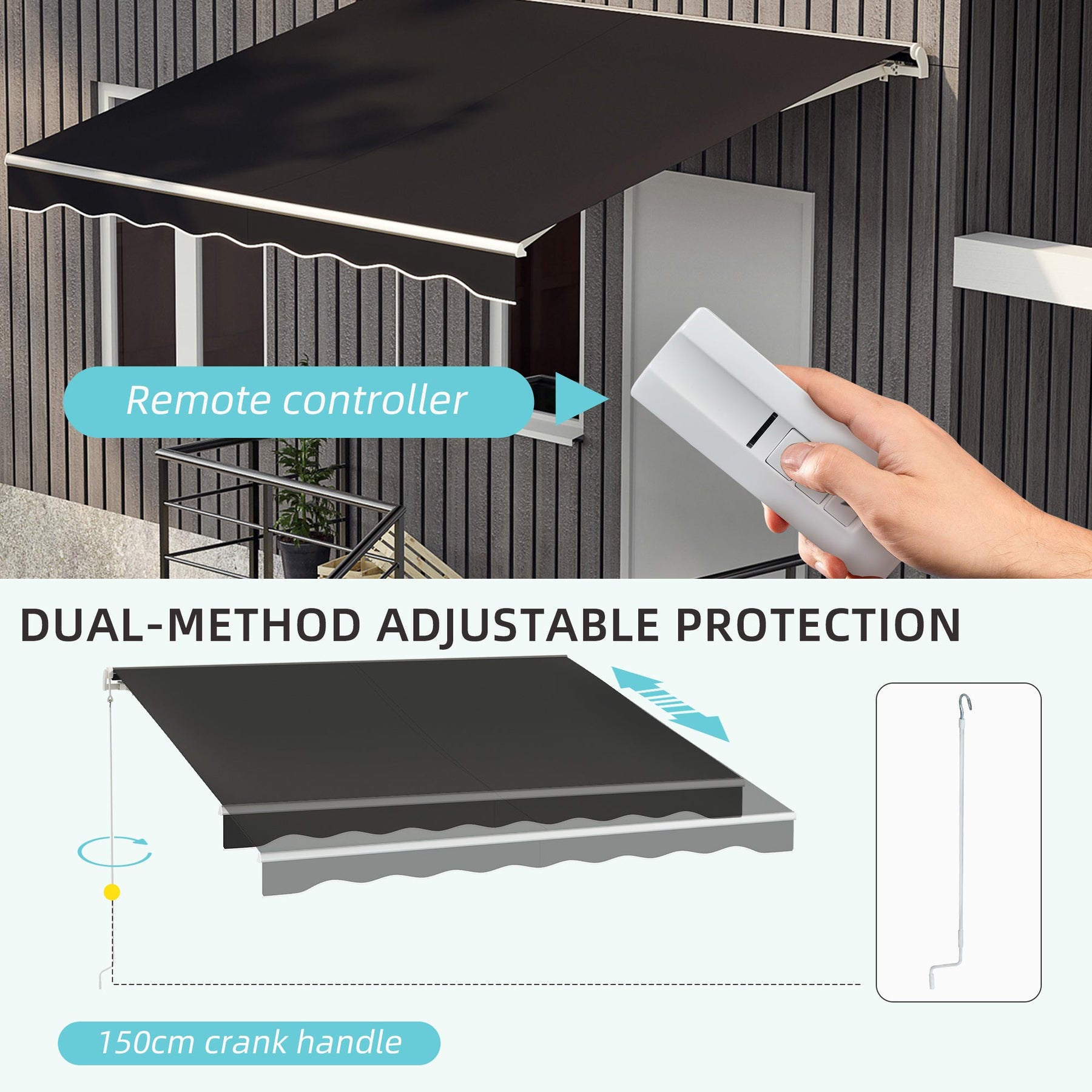 Remote controller

DUAL-METHOD ADJUSTABLE PROTECTION

150cm crank handle