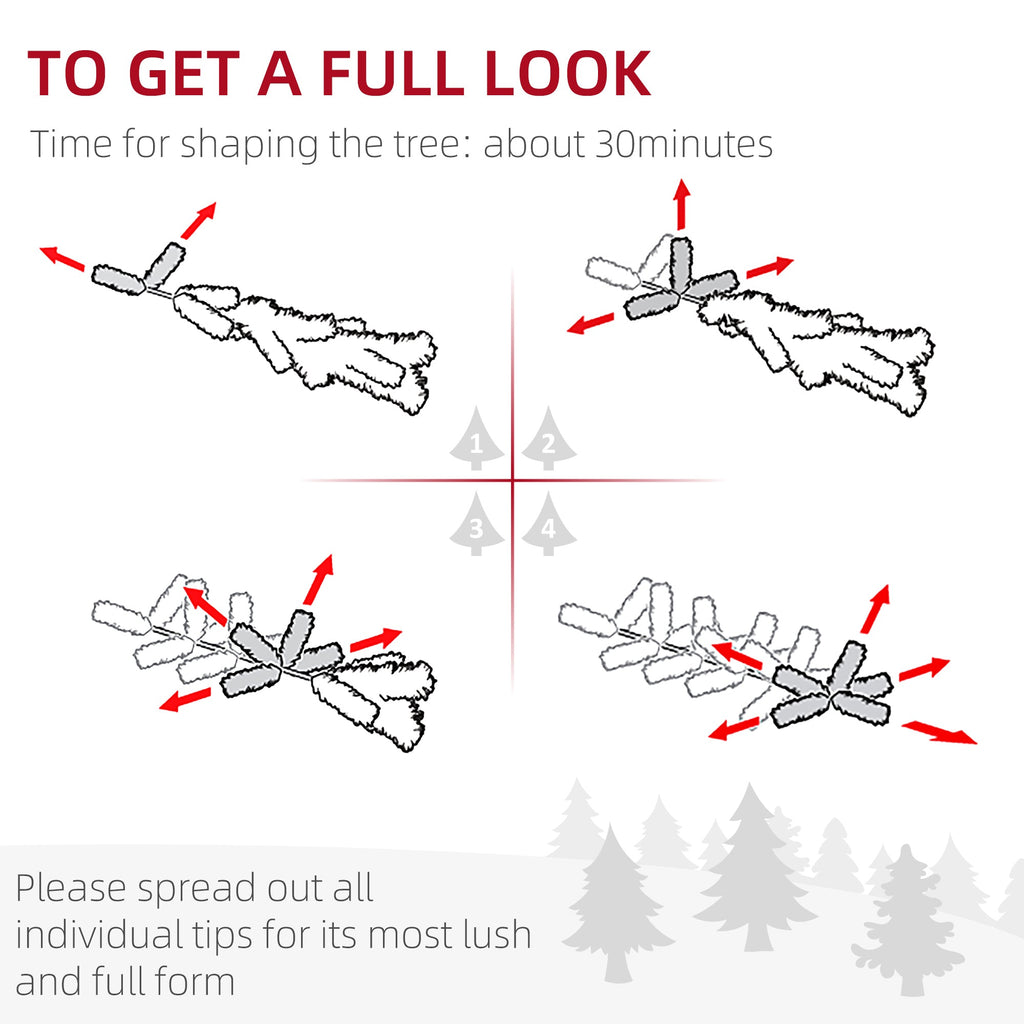 TO GET A FULL LOOK

Time for shaping the tree: about 30minutes

1
2
3
4

Please spread out all individual tips for its most lush and full form