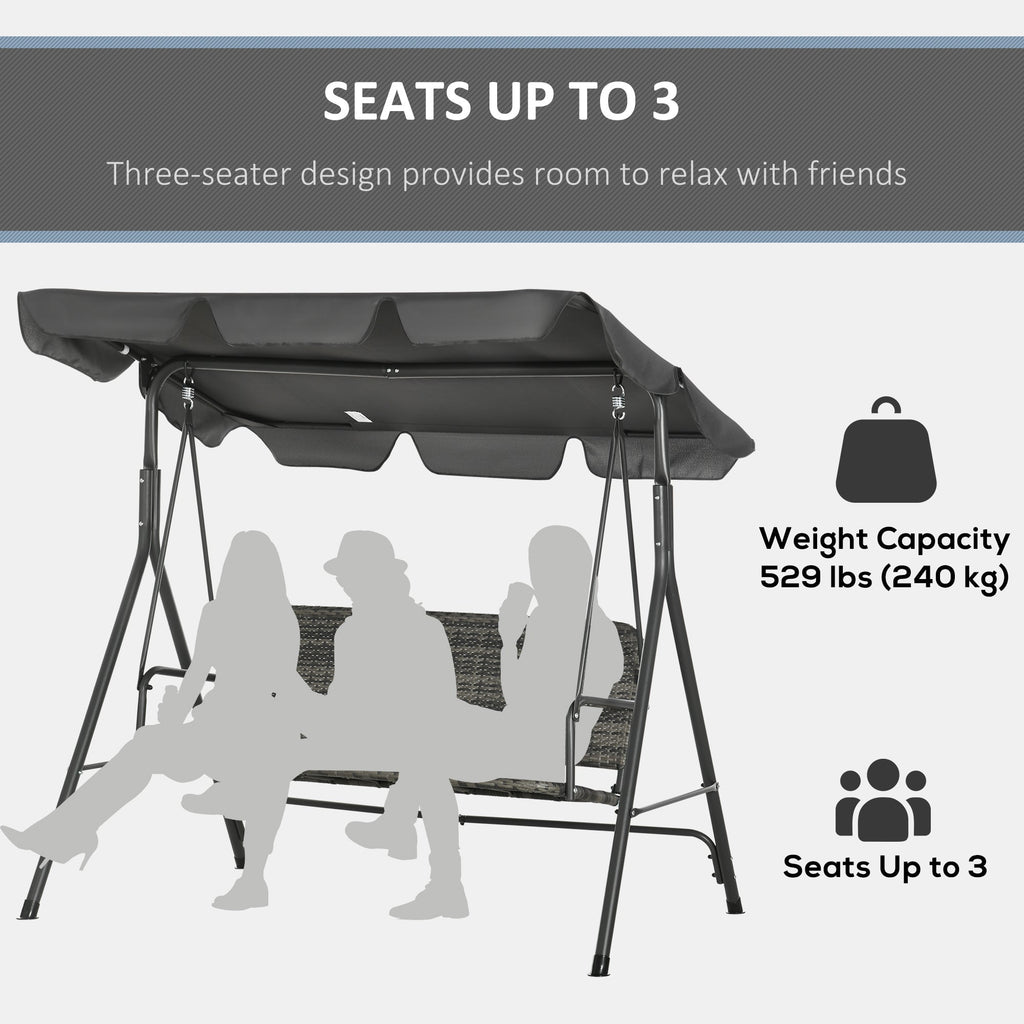 SEATS UP TO 3

Three-seater design provides room to relax with friends

Weight Capacity
529 lbs (240 kg)

Seats Up to 3