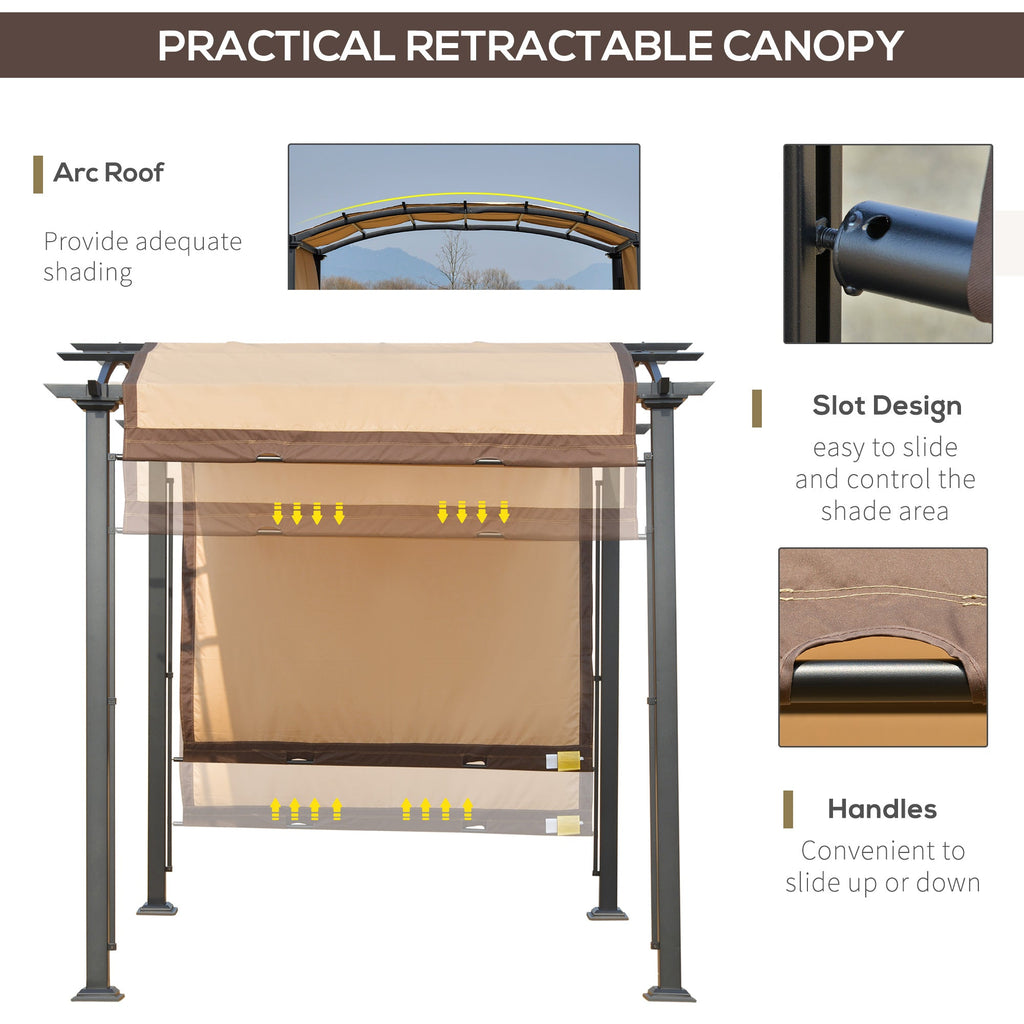 PRACTICAL RETRACTABLE CANOPY

Arc Roof

Provide adequate shading

Slot Design

easy to slide and control the shade area

Handles

Convenient to slide up or down