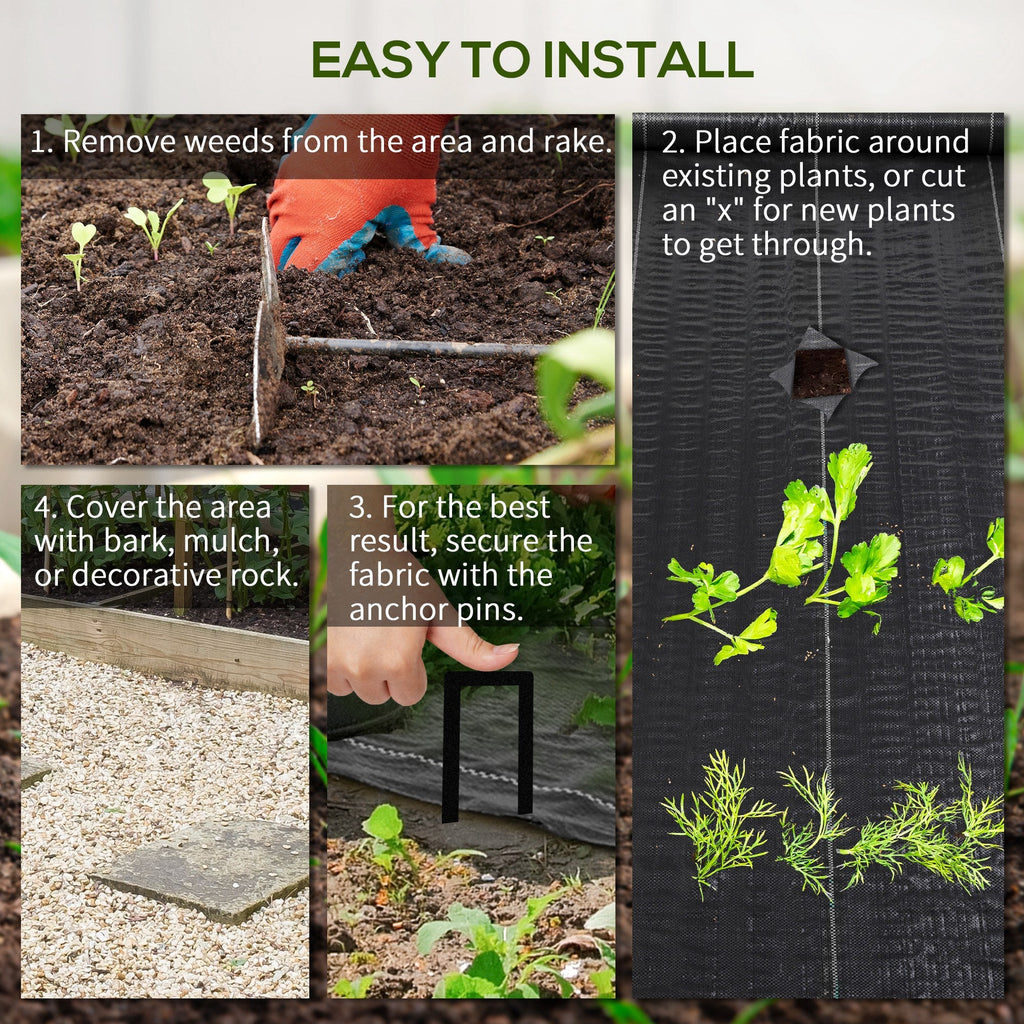 EASY TO INSTALL

1. Remove weeds from the area and rake.

2. Place fabric around existing plants, or cut an "x" for new plants to get through.

4. Cover the area with bark, mulch, or decorative rock.

3. For the best result, secure the fabric with the anchor pins.