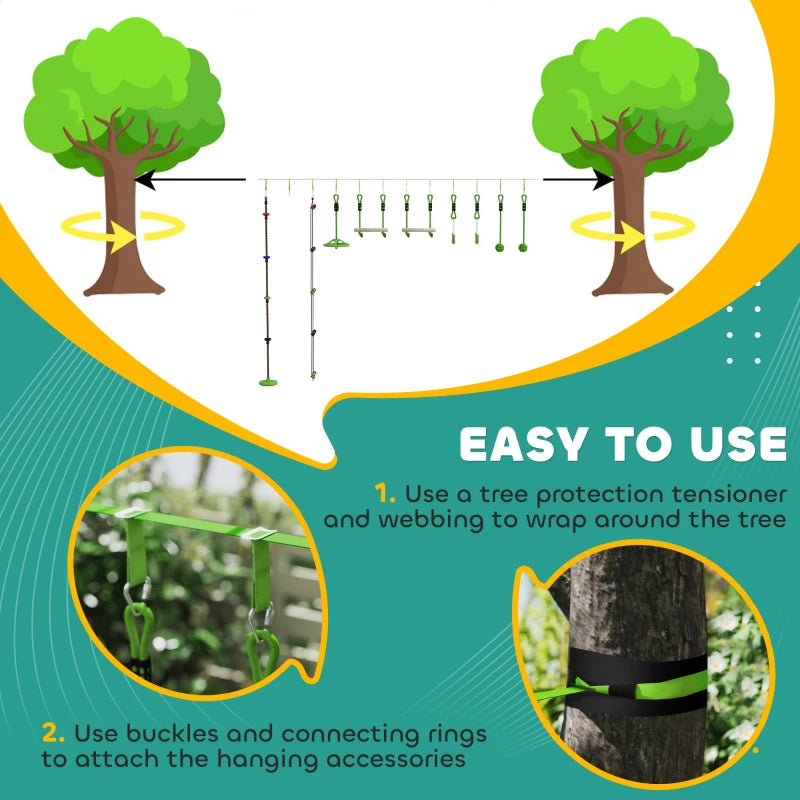 EASY TO USE

1. Use a tree protection tensioner and webbing to wrap around the tree

2. Use buckles and connecting rings to attach the hanging accessories