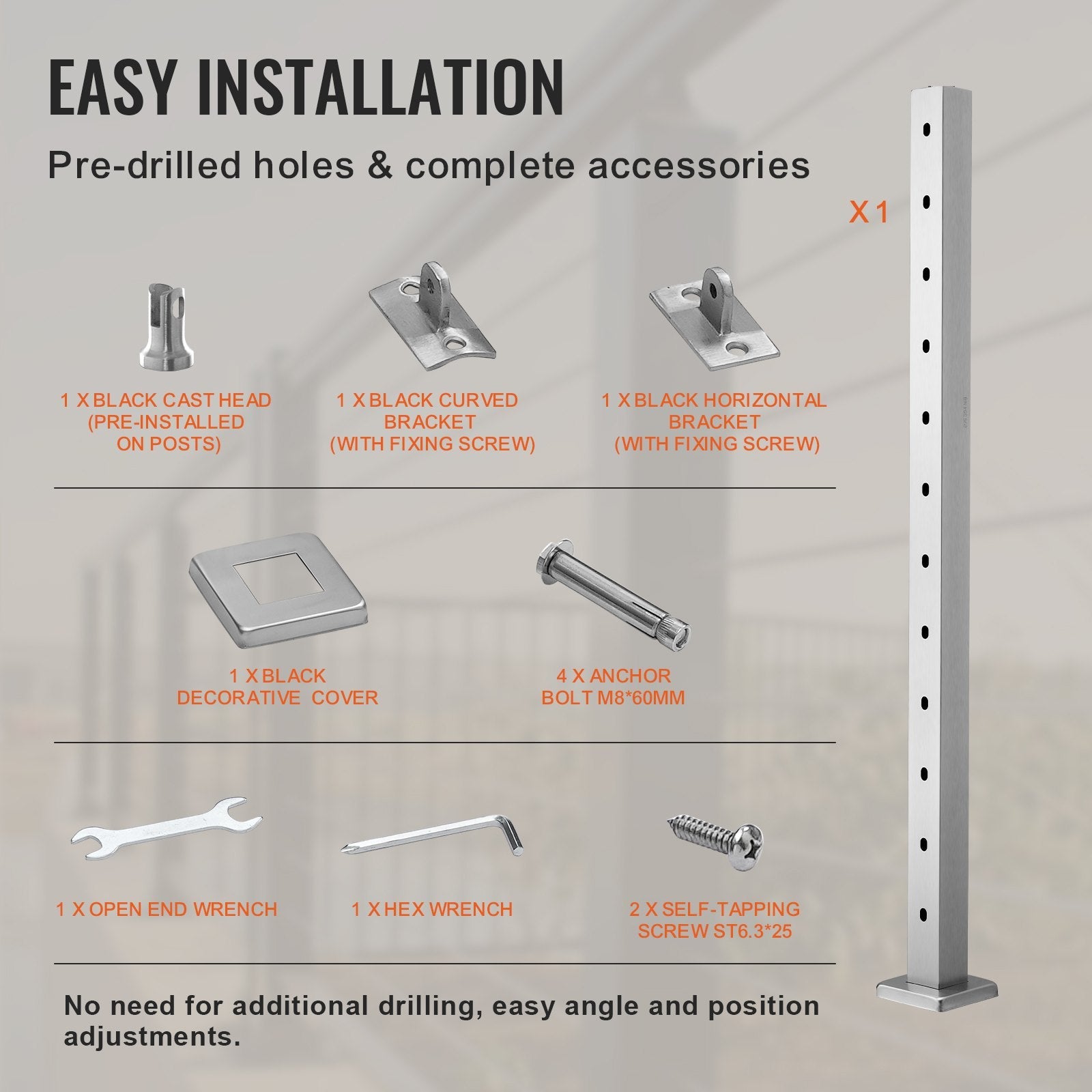 EASY INSTALLATION

Pre-drilled holes & complete accessories

X 1

1 X BLACK CAST HEAD (PRE-INSTALLED ON POSTS)

1 X BLACK CURVED BRACKET (WITH FIXING SCREW)

1 X BLACK HORIZONTAL BRACKET (WITH FIXING SCREW)

1 X BLACK DECORATIVE COVER

4 X ANCHOR BOLT M8*60MM

1 X OPEN END WRENCH

1 X HEX WRENCH

2 X SELF-TAPPING SCREW ST6.3*25

No need for additional drilling, easy angle and position adjustments.