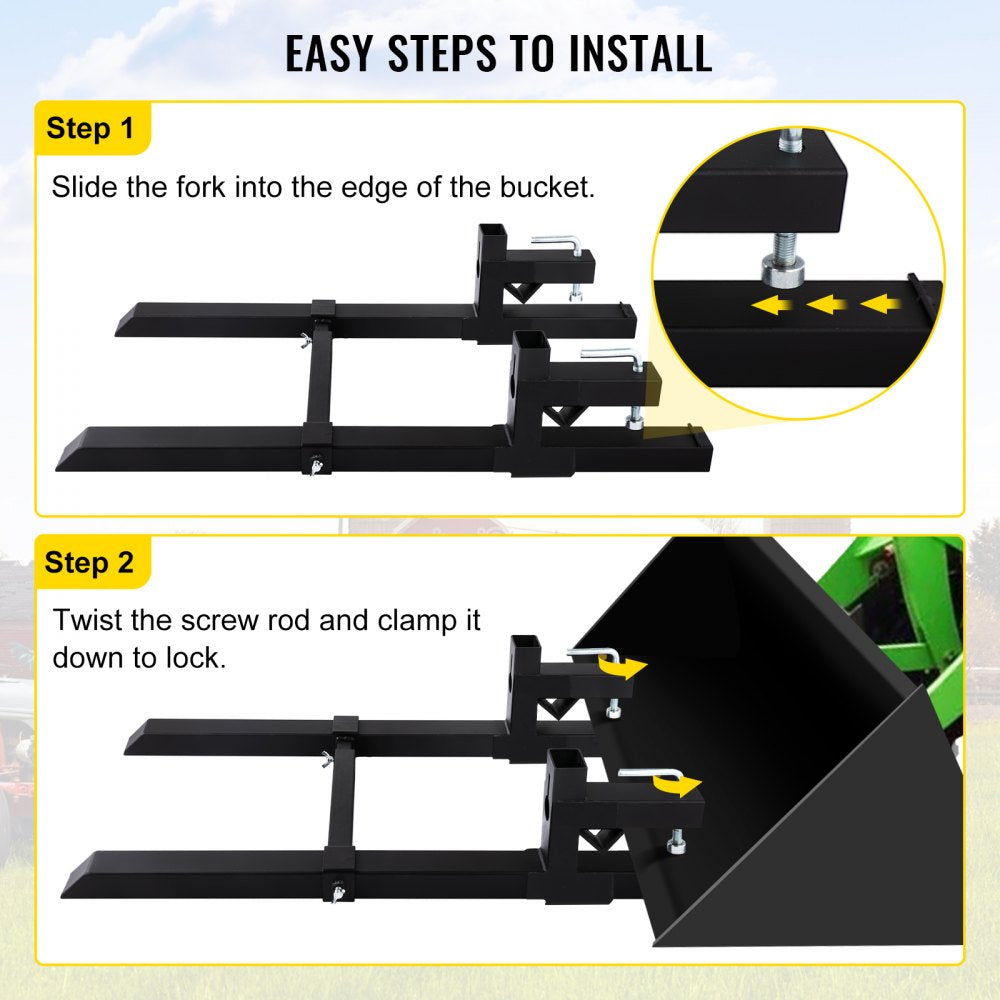 EASY STEPS TO INSTALL

Step 1

Slide the fork into the edge of the bucket.

Step 2

Twist the screw rod and clamp it down to lock.