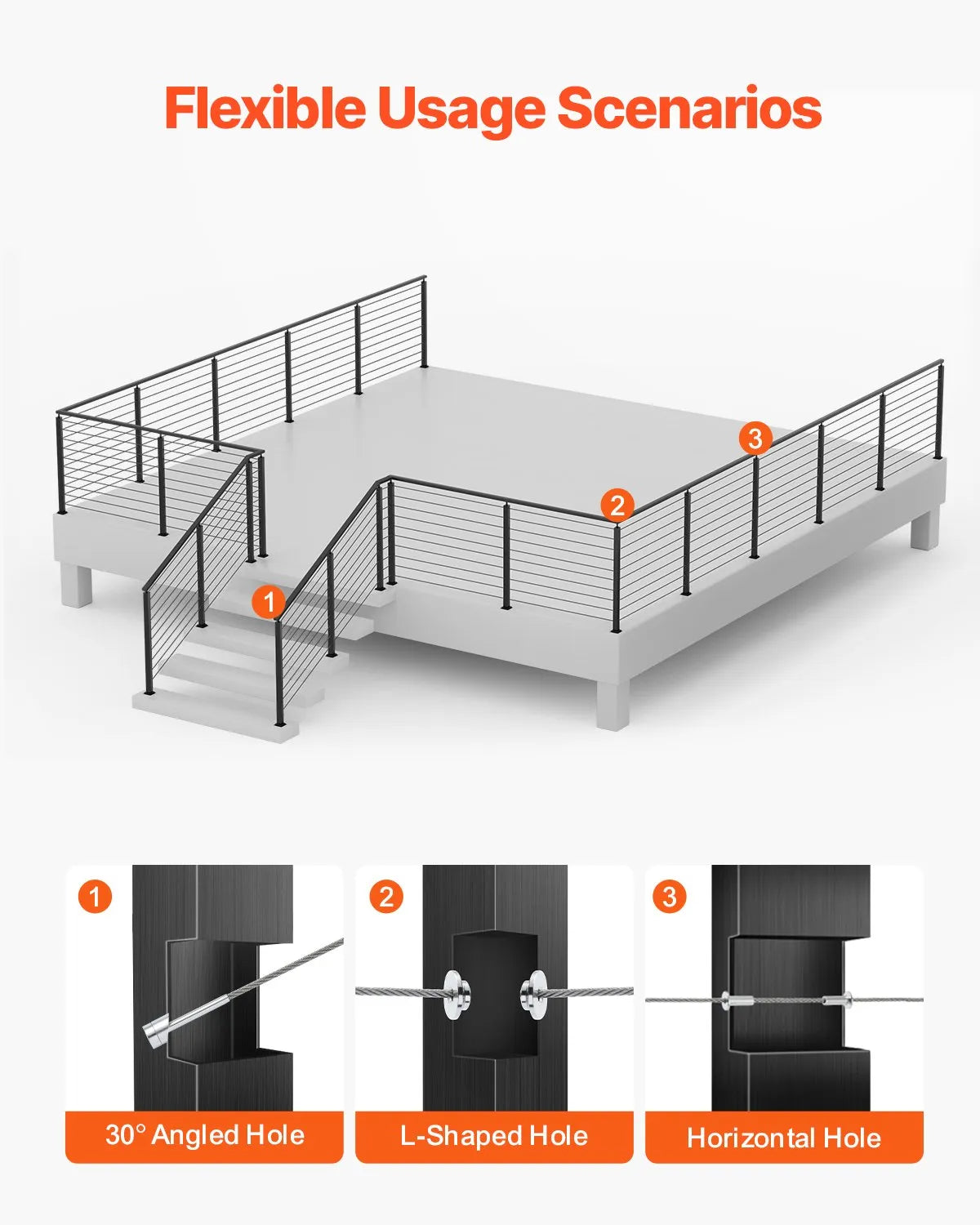 Flexible Usage Scenarios

3

2

1

1

30° Angled Hole

2

L-Shaped Hole

3

Horizontal Hole