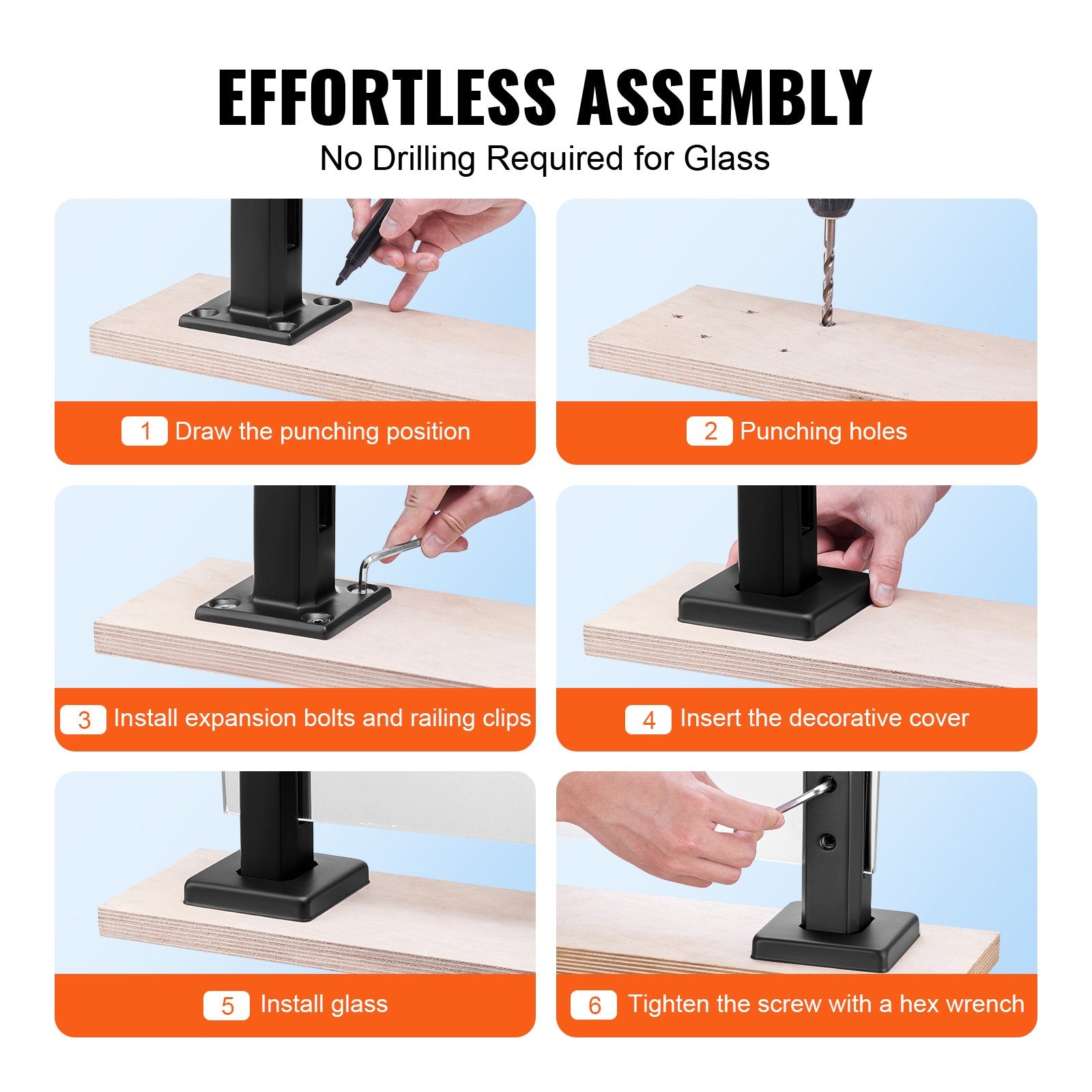 EFFORTLESS ASSEMBLY
No Drilling Required for Glass

1 Draw the punching position

2 Punching holes

3 Install expansion bolts and railing clips

4 Insert the decorative cover

5 Install glass

6 Tighten the screw with a hex wrench