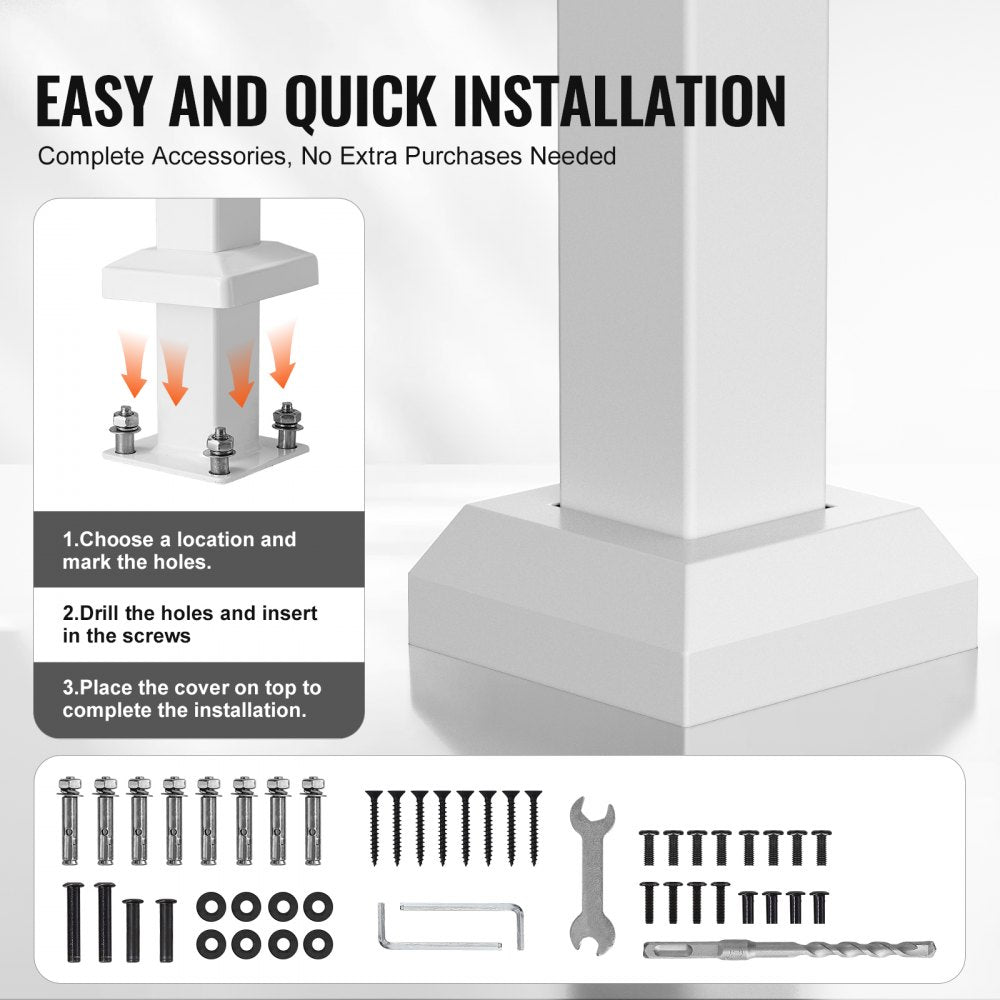 EASY AND QUICK INSTALLATION

Complete Accessories, No Extra Purchases Needed

1.Choose a location and mark the holes.

2.Drill the holes and insert in the screws

3.Place the cover on top to complete the installation.