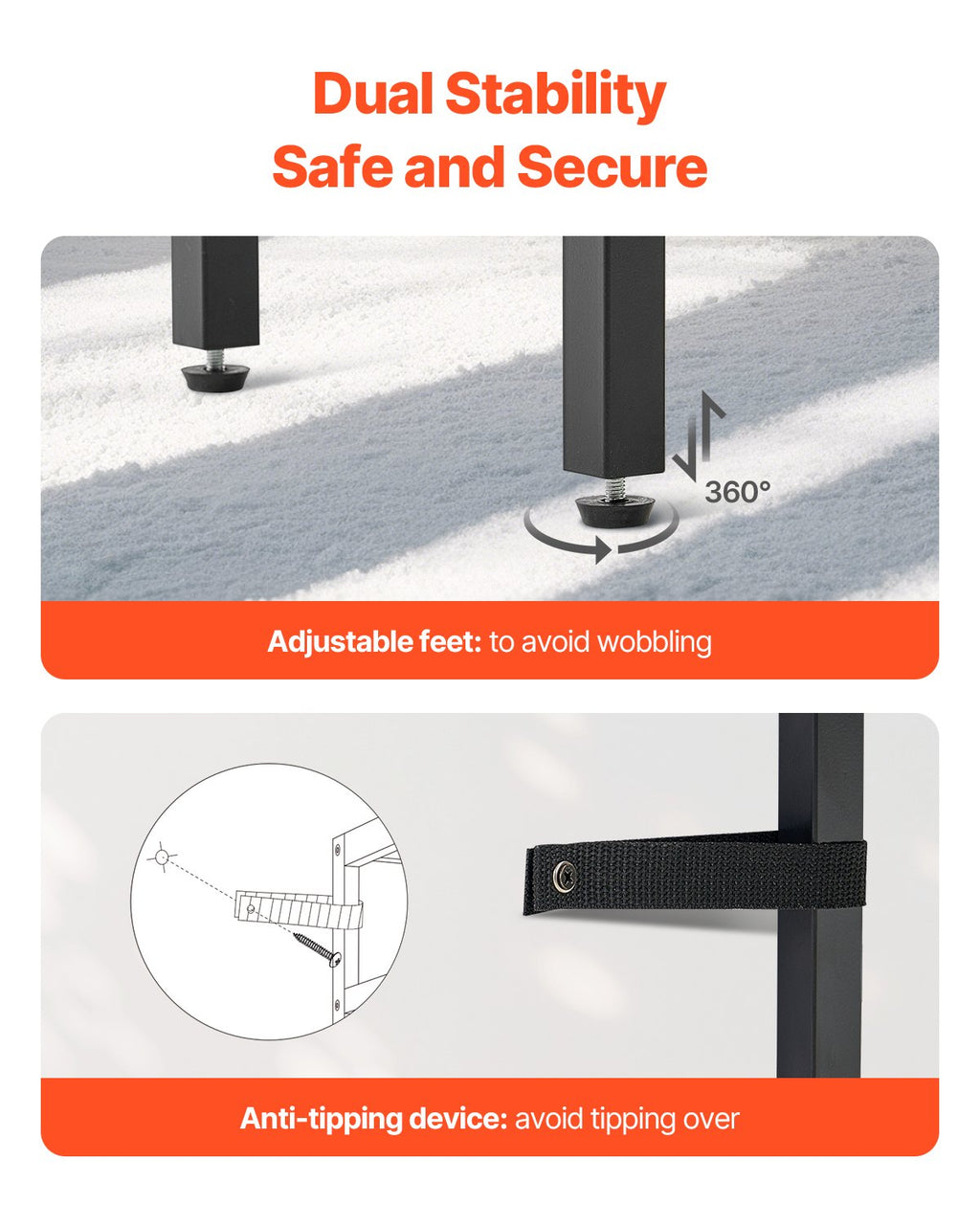 Dual Stability
Safe and Secure

360°

Adjustable feet: to avoid wobbling

Anti-tipping device: avoid tipping over