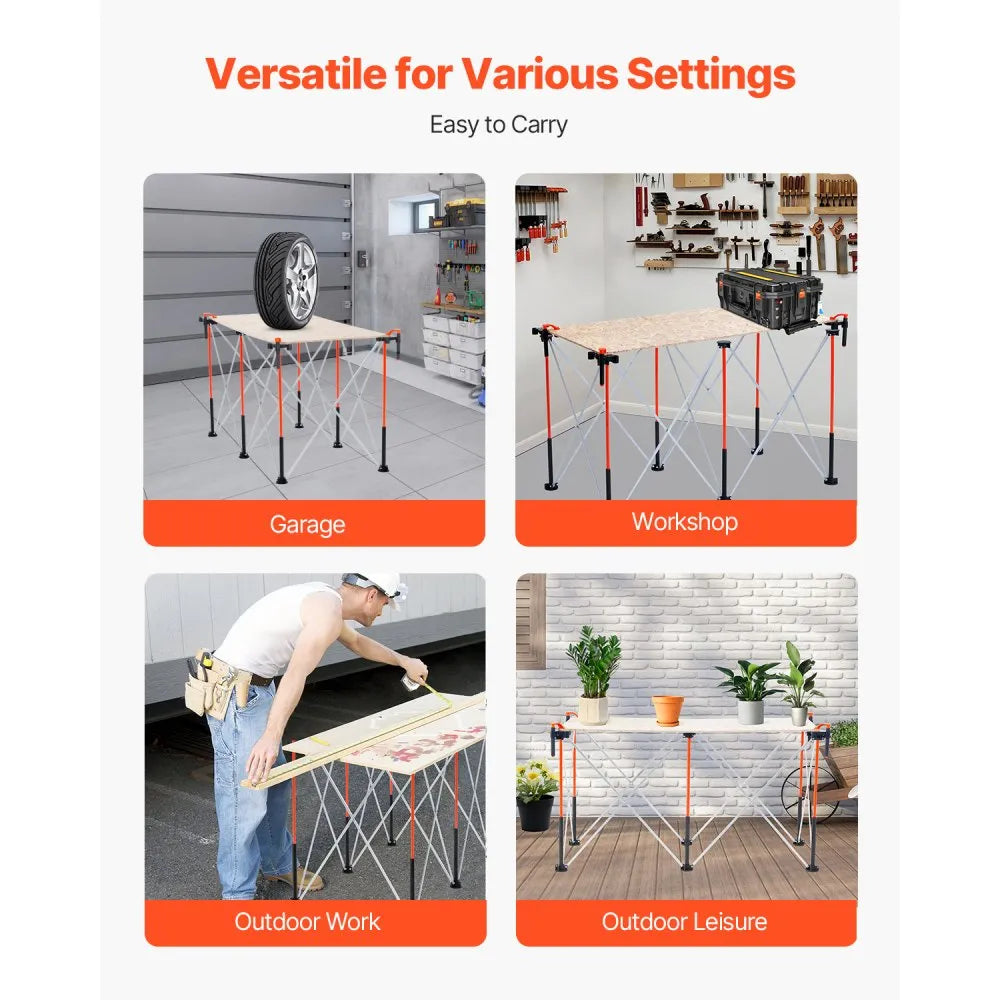 Versatile for Various Settings

Easy to Carry

Garage

Workshop

Outdoor Work

Outdoor Leisure