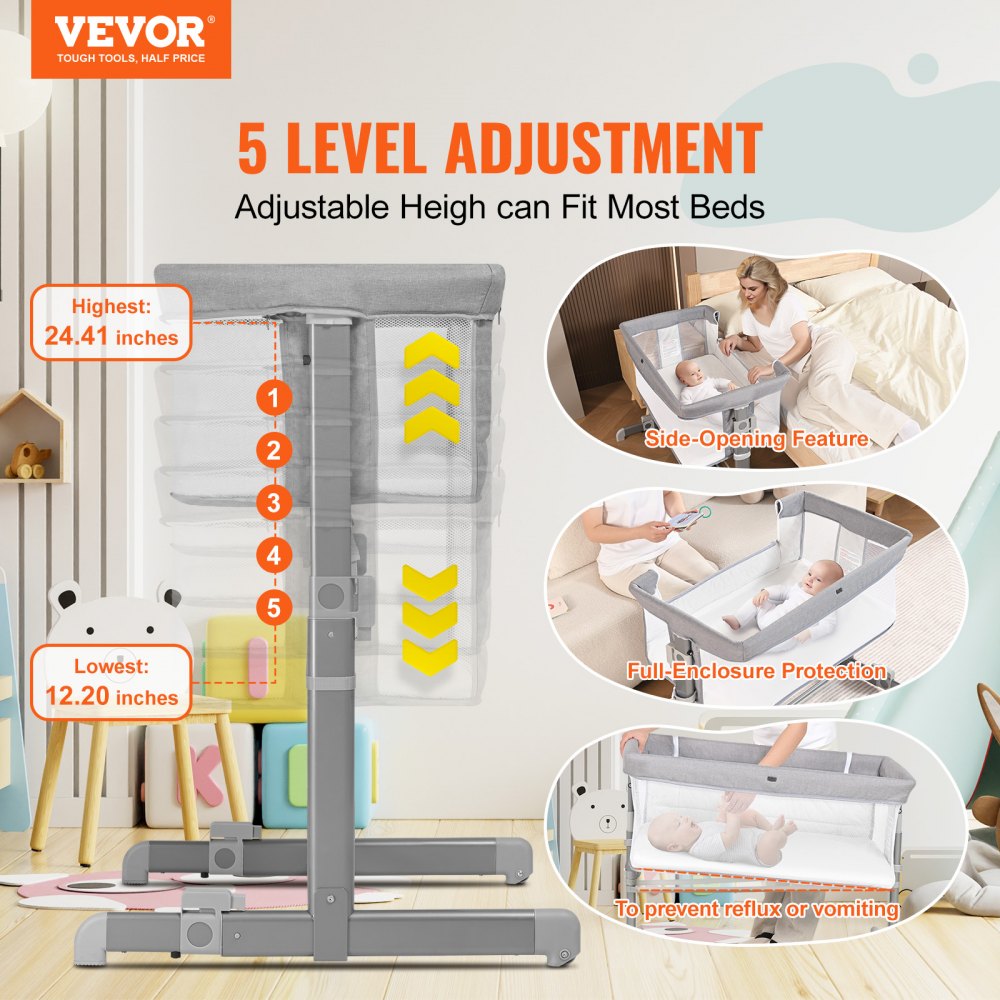 VEVOR®
TOUGH TOOLS, HALF PRICE

5 LEVEL ADJUSTMENT
Adjustable Heigh can Fit Most Beds

Highest:
24.41 inches

1
2
3
4
5

Lowest:
12.20 inches

Side-Opening Feature

Full-Enclosure Protection

To prevent reflux or vomiting