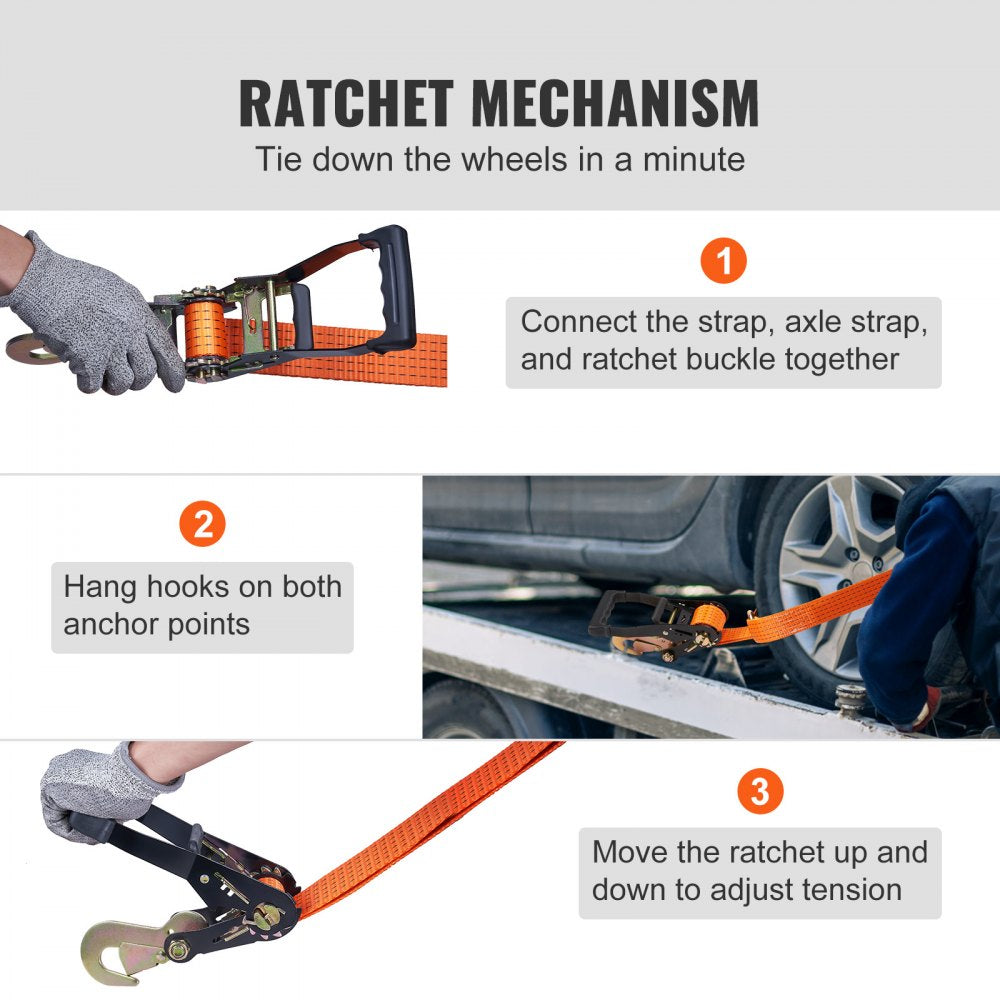 RATCHET MECHANISM

Tie down the wheels in a minute

1

Connect the strap, axle strap, and ratchet buckle together

2

Hang hooks on both anchor points

3

Move the ratchet up and down to adjust tension