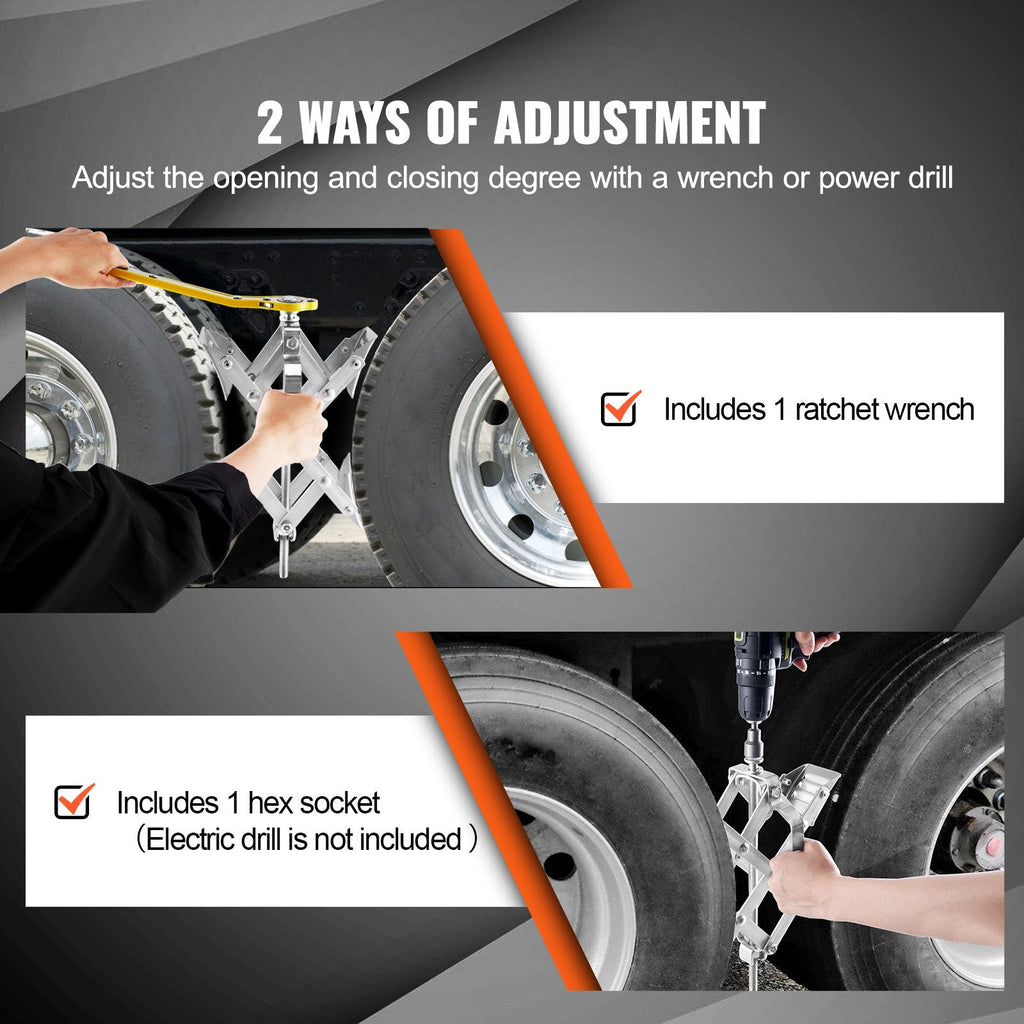 2 WAYS OF ADJUSTMENT

Adjust the opening and closing degree with a wrench or power drill

Includes 1 ratchet wrench

Includes 1 hex socket
（Electric drill is not included ）