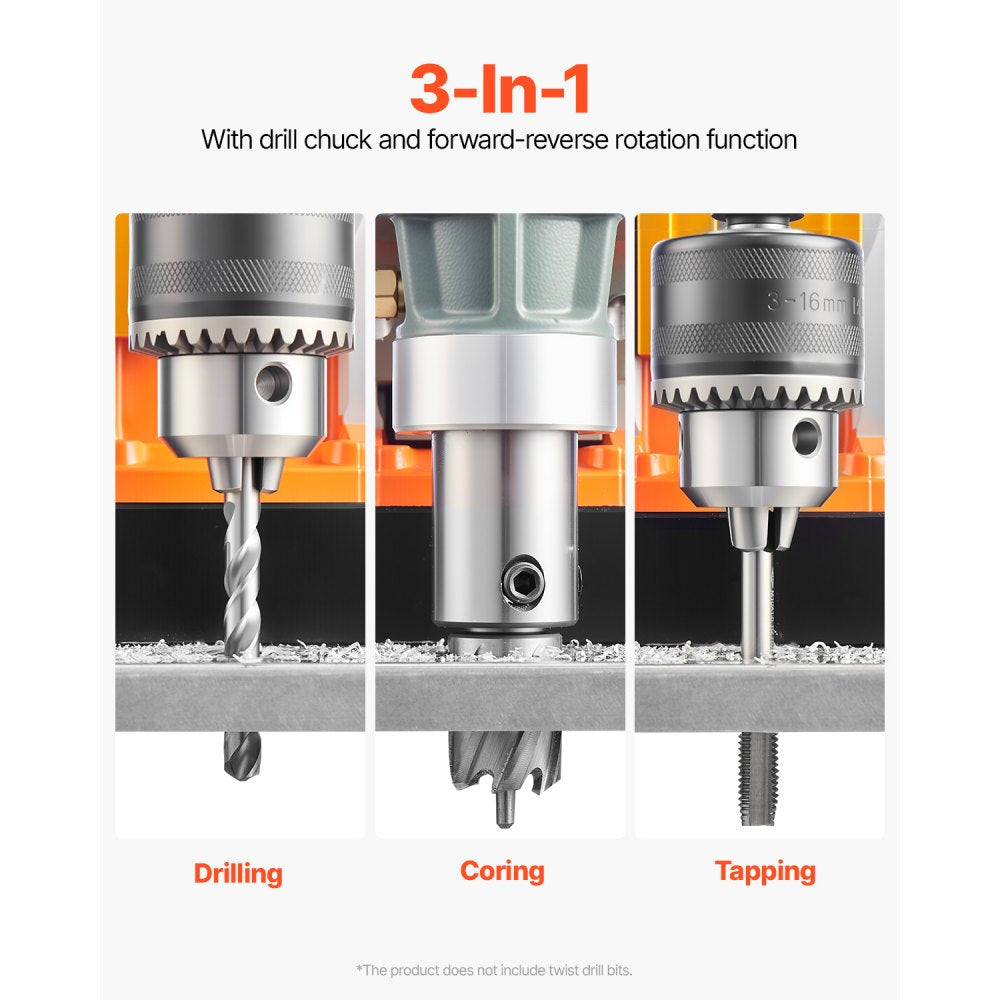 3-In-1

With drill chuck and forward-reverse rotation function

3~16mm

Drilling

Coring

Tapping

*The product does not include twist drill bits.