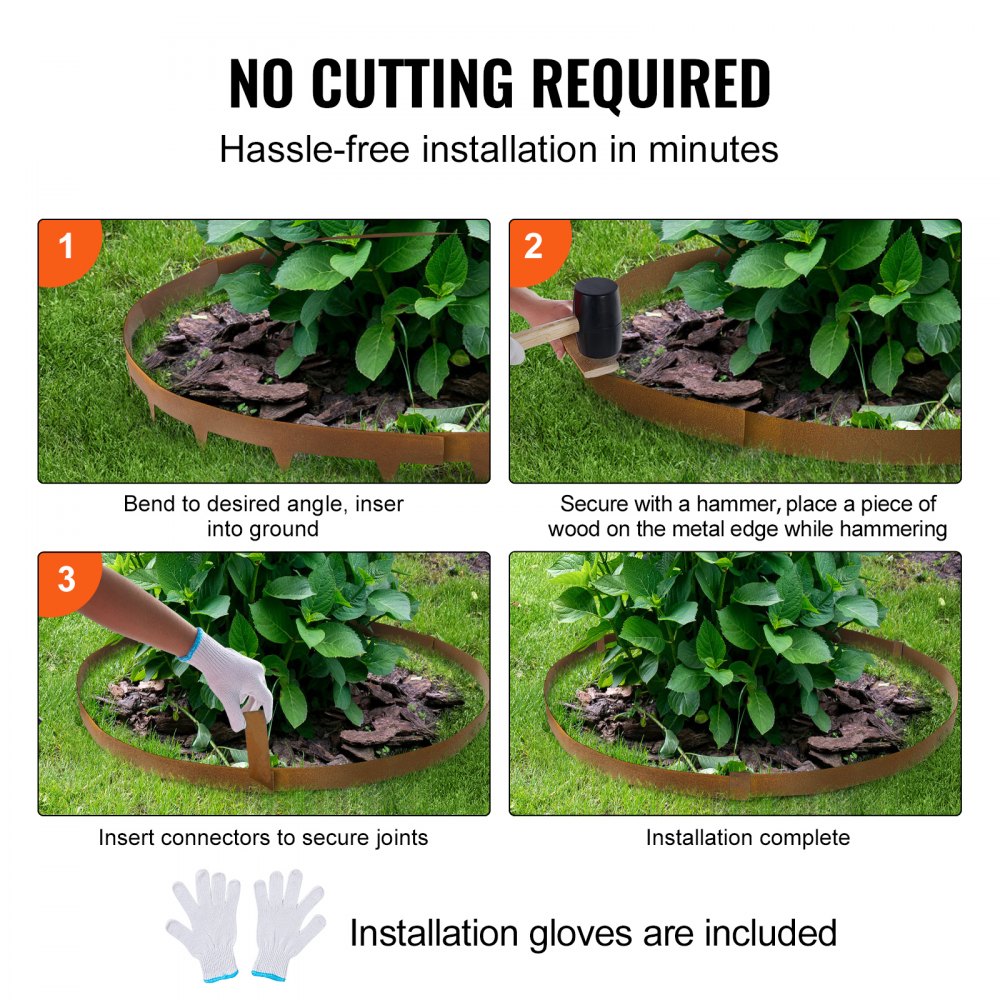 NO CUTTING REQUIRED

Hassle-free installation in minutes

1

Bend to desired angle, inser into ground

2

Secure with a hammer, place a piece of wood on the metal edge while hammering

3

Insert connectors to secure joints

Installation complete

Installation gloves are included