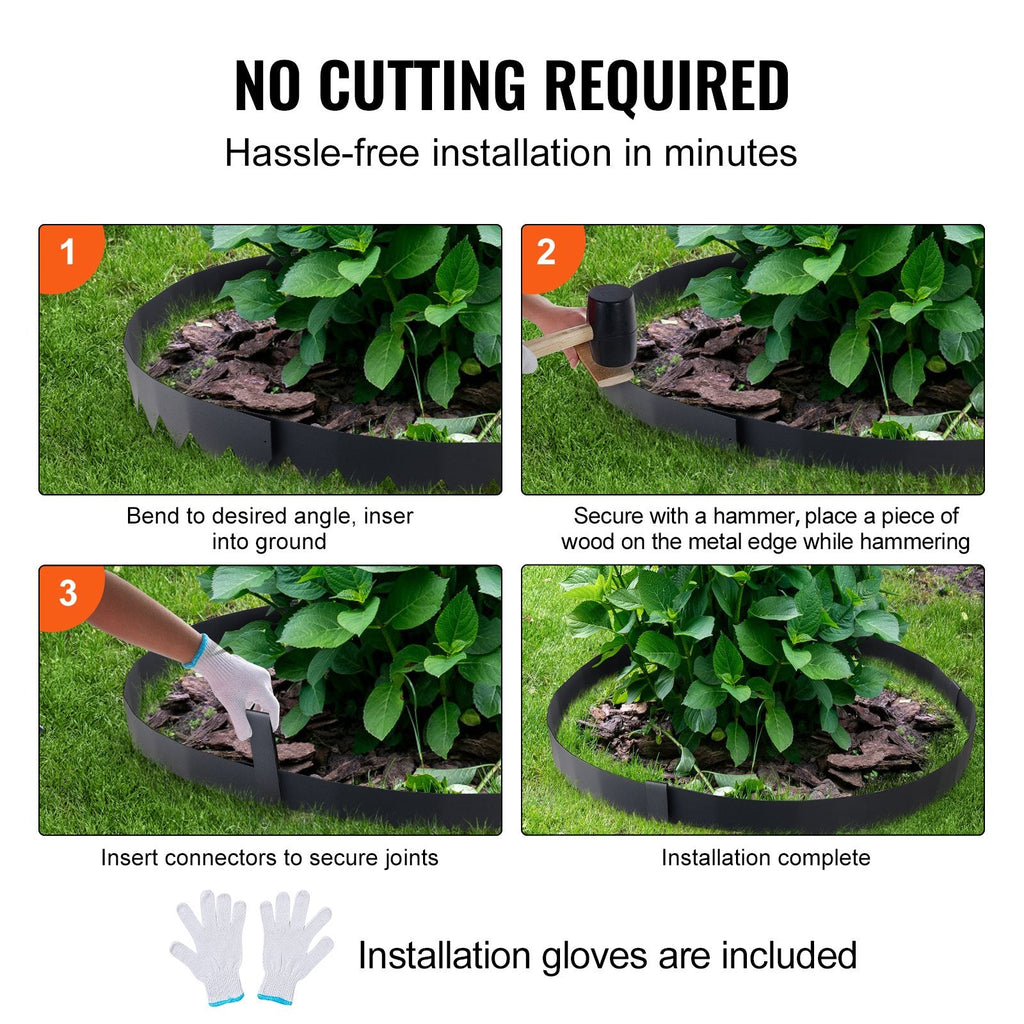 NO CUTTING REQUIRED

Hassle-free installation in minutes

1

Bend to desired angle, inser into ground

2

Secure with a hammer, place a piece of wood on the metal edge while hammering

3

Insert connectors to secure joints

Installation complete

Installation gloves are included