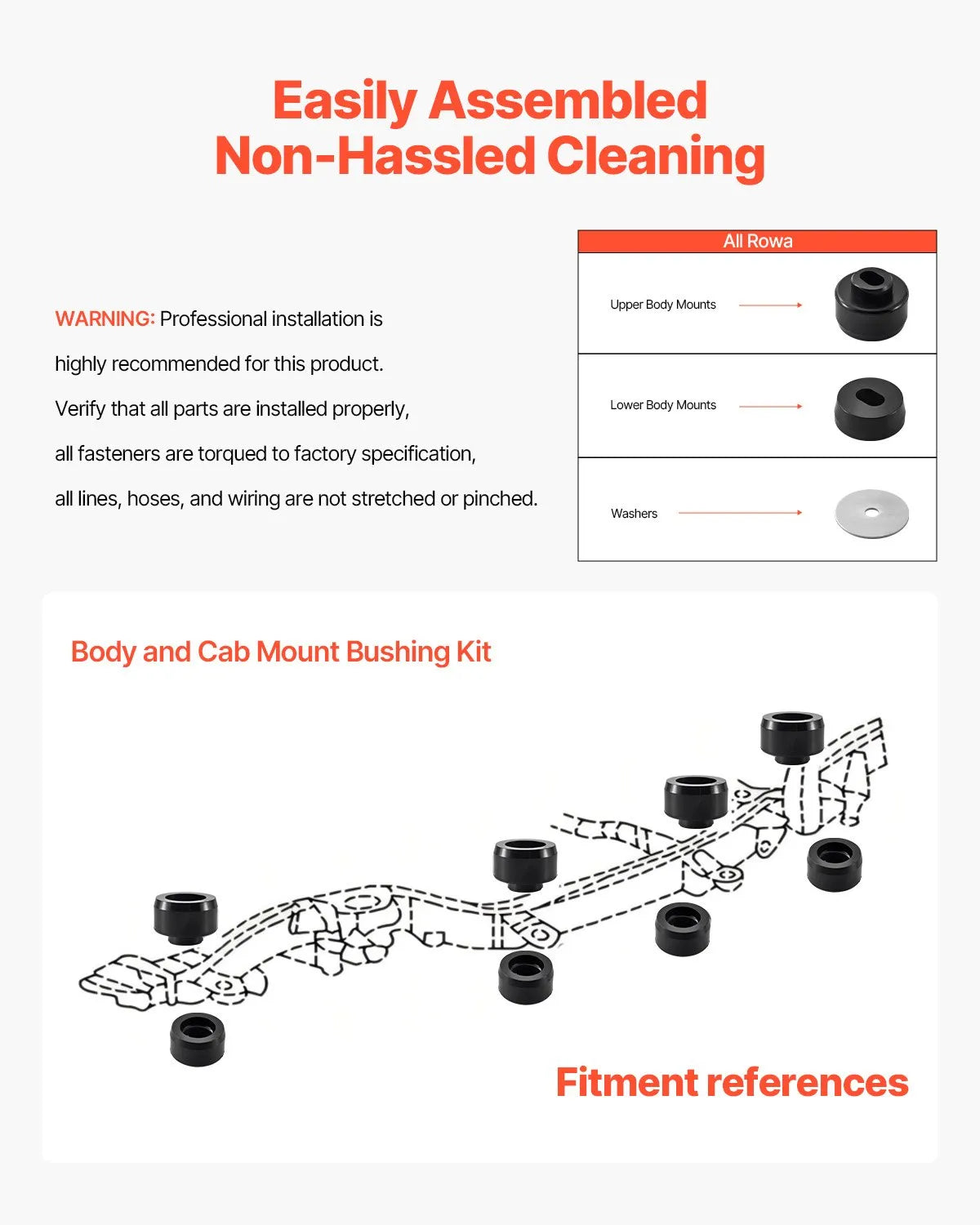 Easily Assembled
Non-Hassled Cleaning

WARNING: Professional installation is highly recommended for this product. Verify that all parts are installed properly, all fasteners are torqued to factory specification, all lines, hoses, and wiring are not stretched or pinched.

| All Rowa |
|---|
| Upper Body Mounts |
| Lower Body Mounts |
| Washers |

Body and Cab Mount Bushing Kit

Fitment references