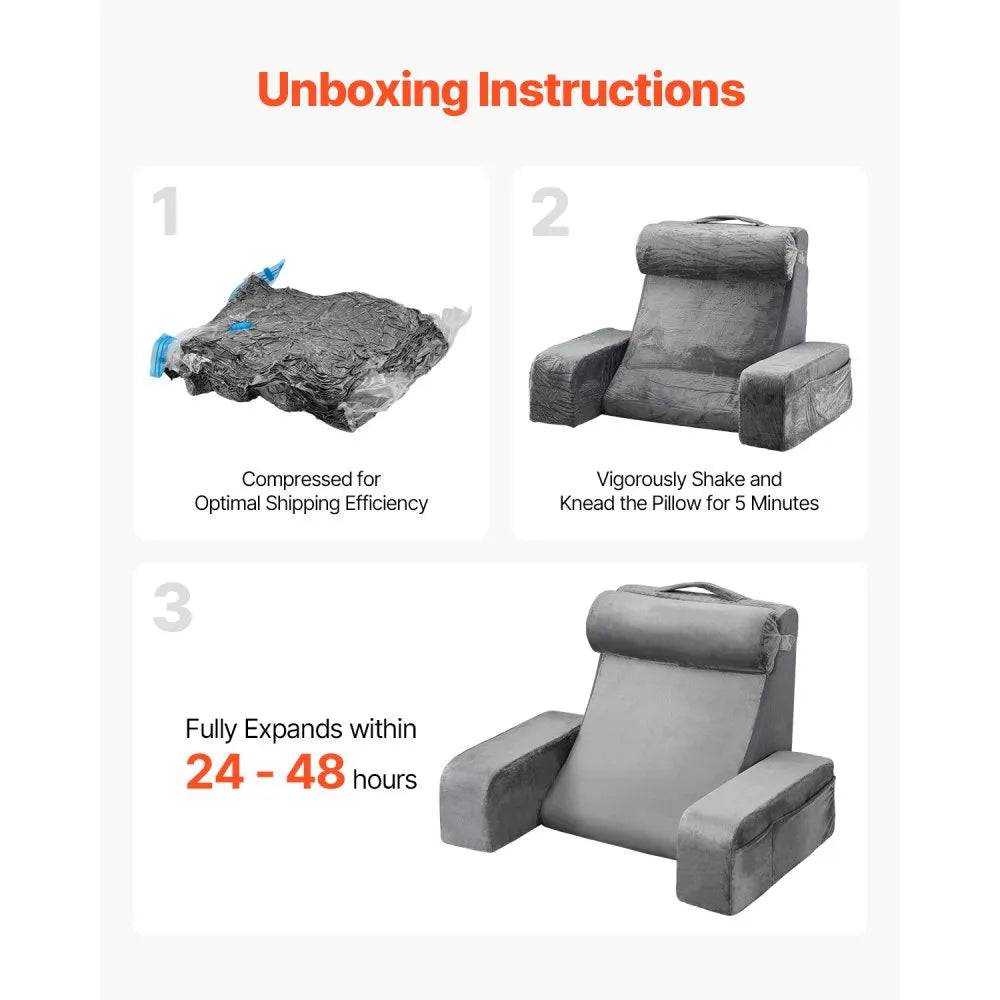 Unboxing Instructions

1

Compressed for Optimal Shipping Efficiency

2

Vigorously Shake and Knead the Pillow for 5 Minutes

3

Fully Expands within

24 - 48 hours